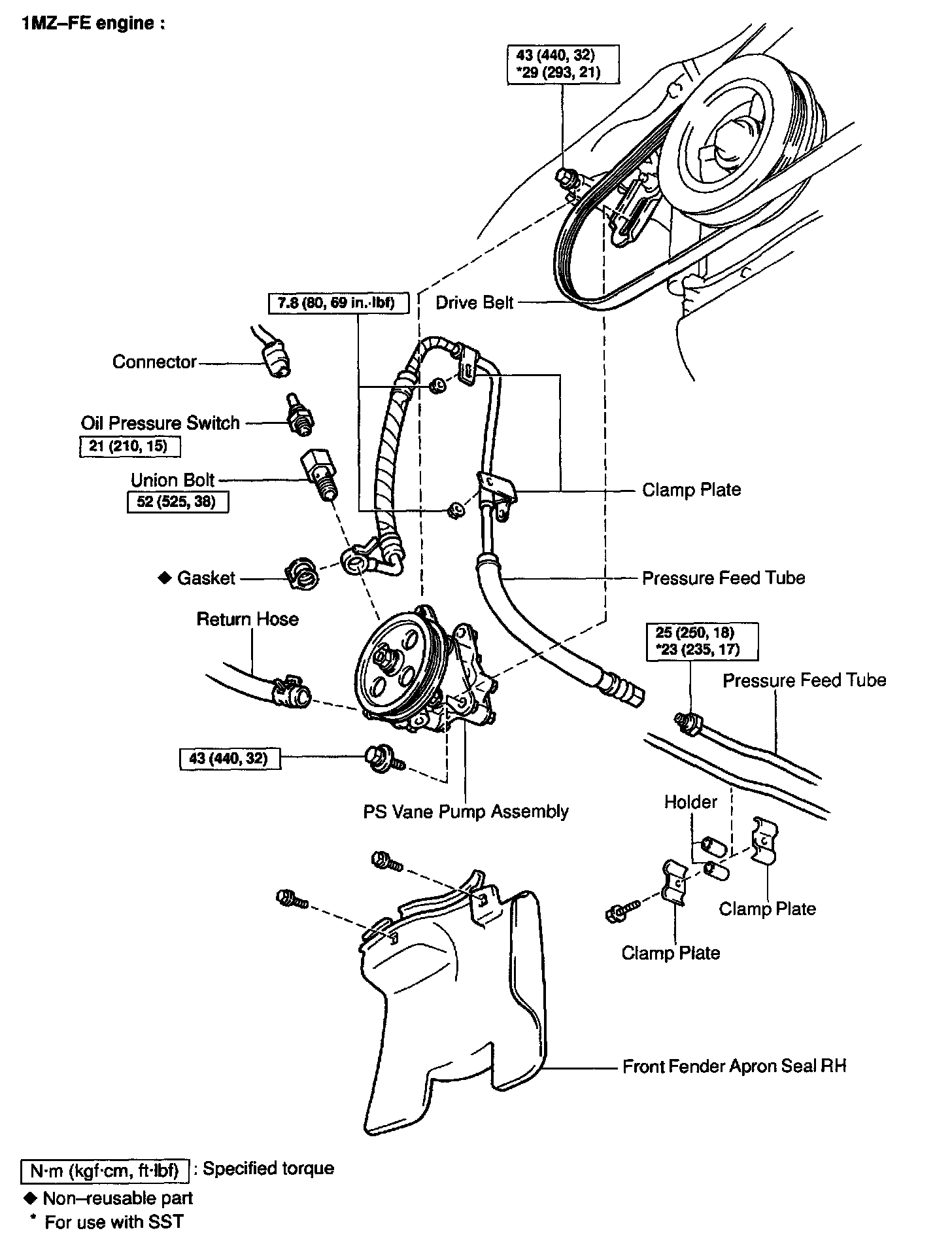 1MZ–FE engine :

43 (440, 32)
*29 (293, 21)

7.8 (80, 69 in.·lbf)

Drive Belt

Connector

Oil Pressure Switch
21 (210, 15)

Union Bolt
52 (525, 38)

Clamp Plate

◆ Gasket

Pressure Feed Tube

Return Hose

25 (250, 18)
*23 (235, 17)

Pressure Feed Tube

43 (440, 32)

PS Vane Pump Assembly

Holder

Clamp Plate

Clamp Plate

Front Fender Apron Seal RH

N·m (kgf·cm, ft·lbf) : Specified torque
◆ Non–reusable part
* For use with SST