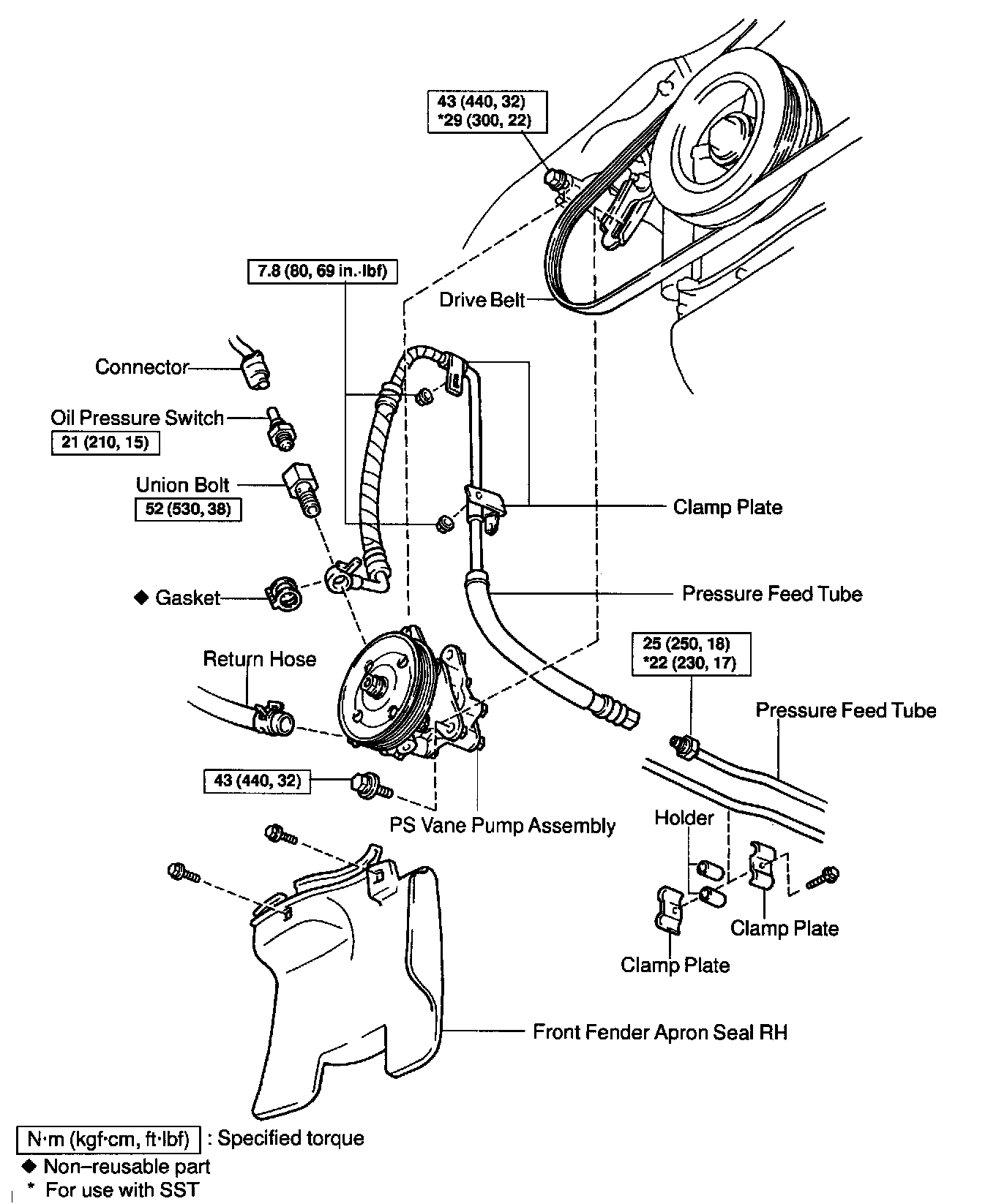 43 (440, 32)
*29 (300, 22)

7.8 (80, 69 in.·lbf)

Drive Belt

Connector

Oil Pressure Switch
21 (210, 15)

Union Bolt
52 (530, 38)

Clamp Plate

◆ Gasket

Pressure Feed Tube

Return Hose

25 (250, 18)
*22 (230, 17)

Pressure Feed Tube

43 (440, 32)

PS Vane Pump Assembly

Holder

Clamp Plate

Clamp Plate

Front Fender Apron Seal RH

N·m (kgf·cm, ft·lbf) : Specified torque
◆ Non–reusable part
* For use with SST