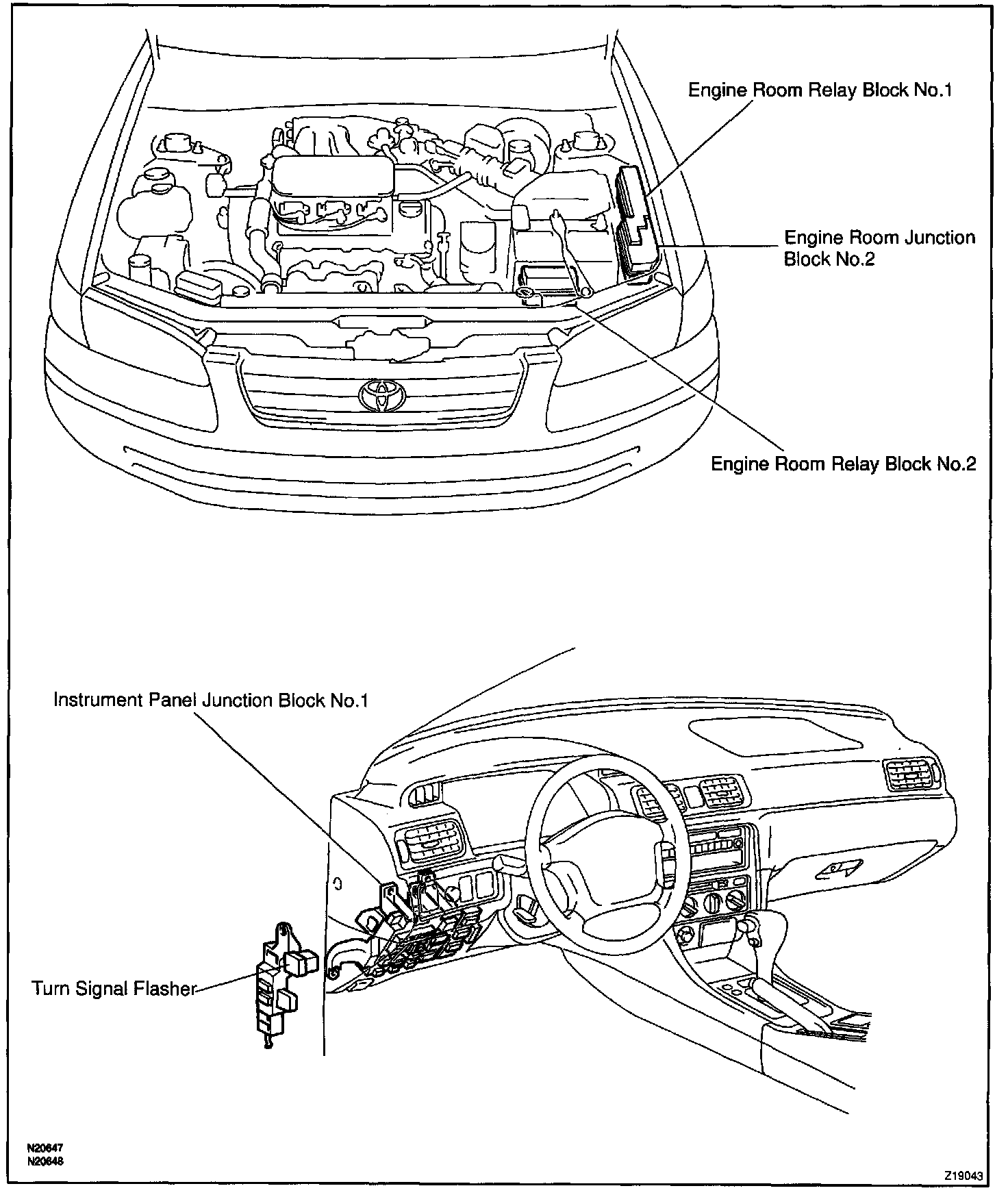 Engine Room Relay Block No.1

Engine Room Junction Block No.2

Engine Room Relay Block No.2

Instrument Panel Junction Block No.1

Turn Signal Flasher

N20647
N20648

Z19043