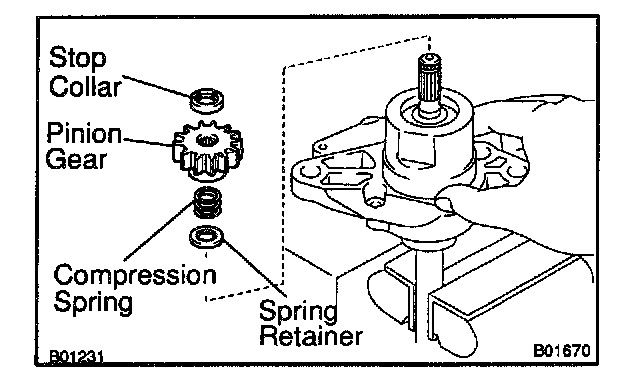 Stop Collar

Pinion Gear

Compression Spring

Spring Retainer

B01231

B01670