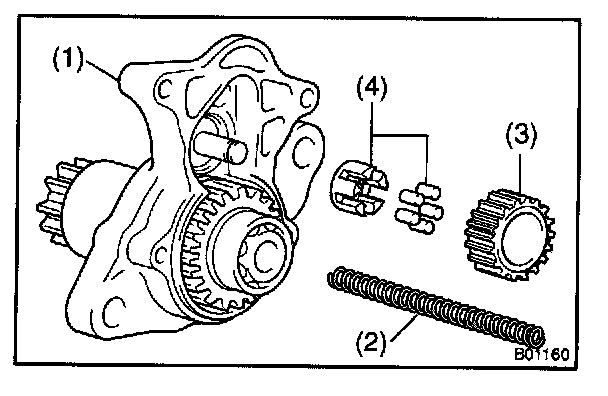 (1)
(4)
(3)
(2)
B01160