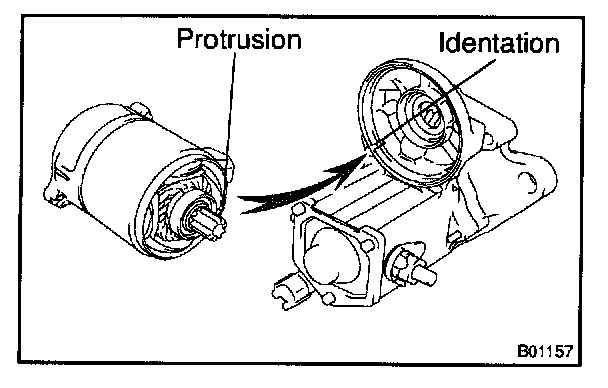 Protrusion

Identation

B01157