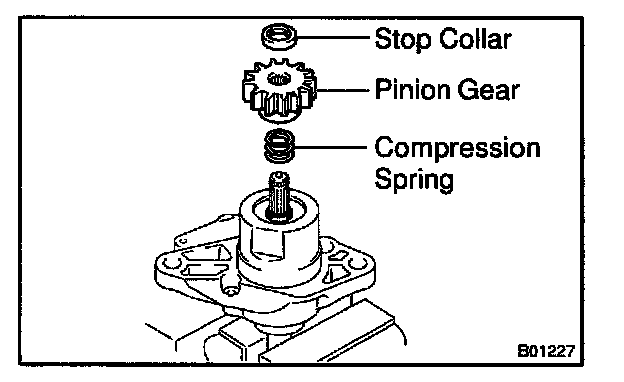 Stop Collar
Pinion Gear
Compression Spring
B01227