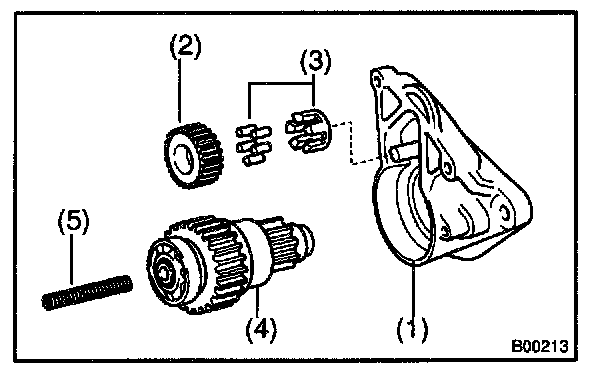 (2)
(3)
(5)
(4)
(1)
B00213