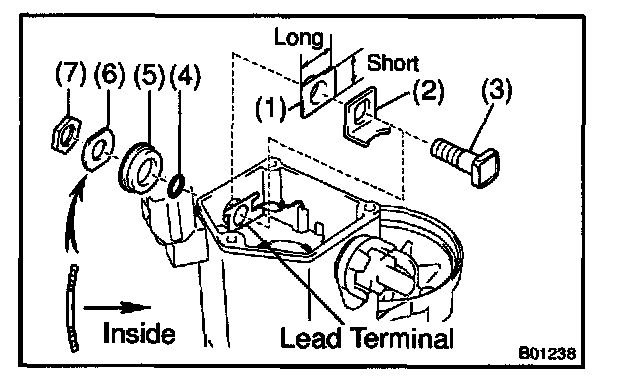 Long
Short
(7) (6) (5) (4)
(1)
(2)
(3)
Inside
Lead Terminal
B01238