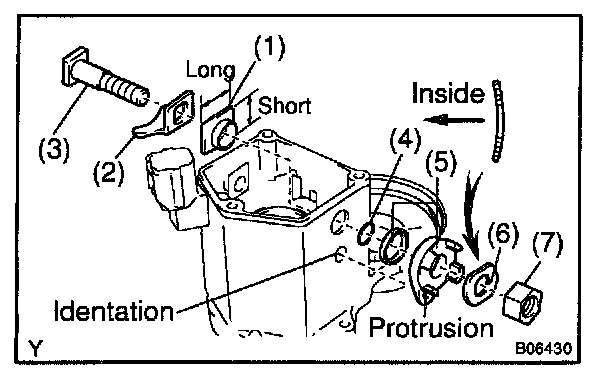 (1)
Long
Short
Inside
(3)
(2)
(4)
(5)
(6)
(7)
Identation
Protrusion
Y
B06430