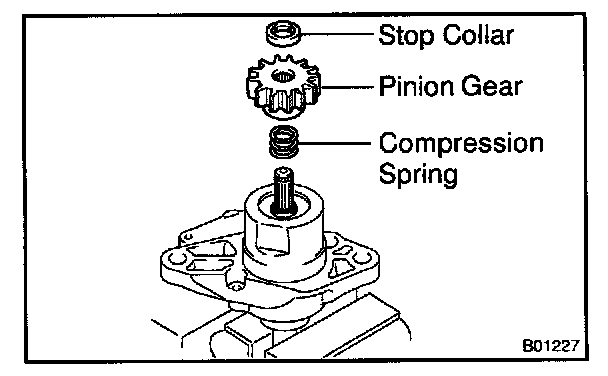 Stop Collar

Pinion Gear

Compression Spring

B01227