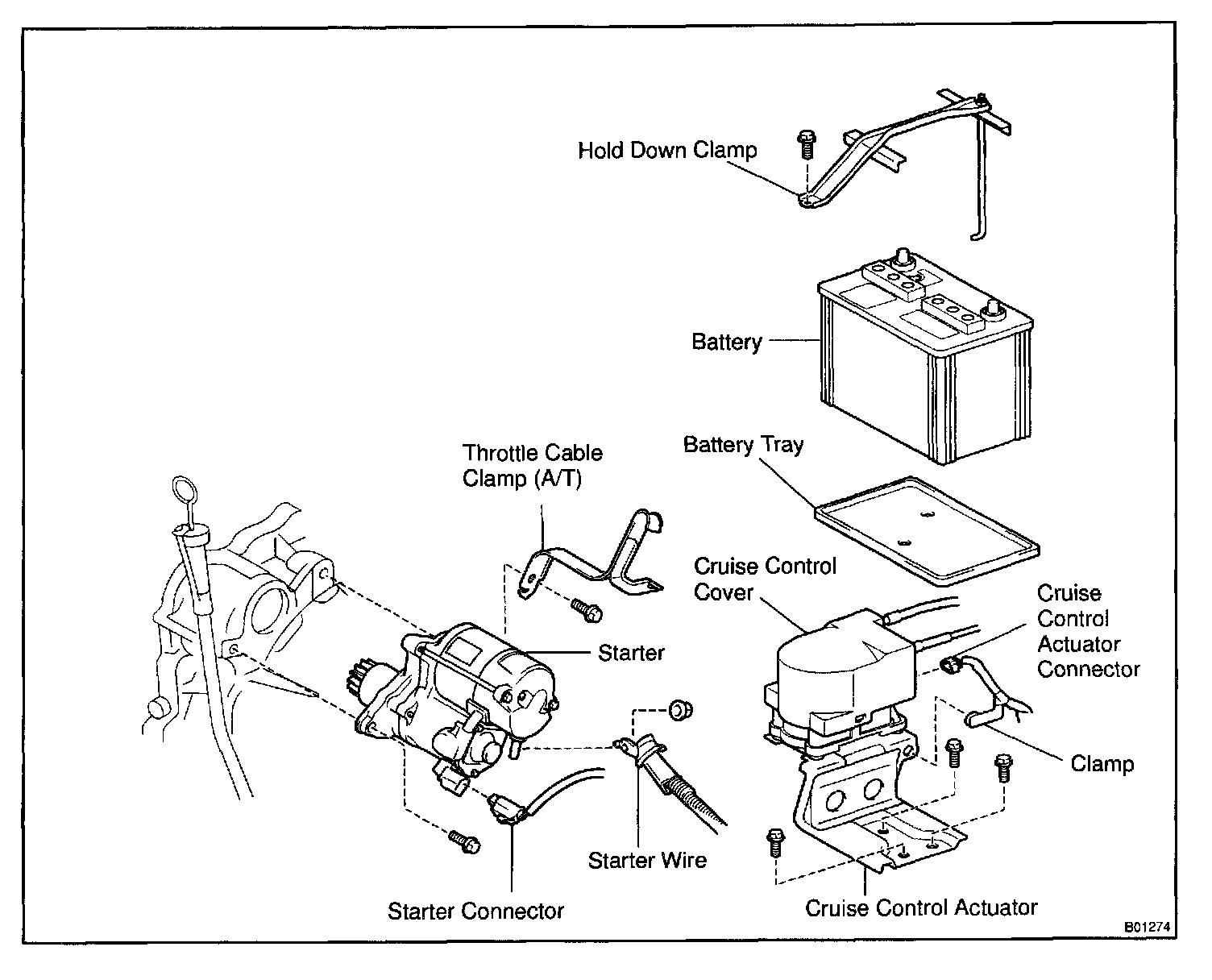 Hold Down Clamp

Battery

Battery Tray

Throttle Cable Clamp (A/T)

Cruise Control Cover

Cruise Control Actuator Connector

Starter

Clamp

Starter Wire

Starter Connector

Cruise Control Actuator

B01274