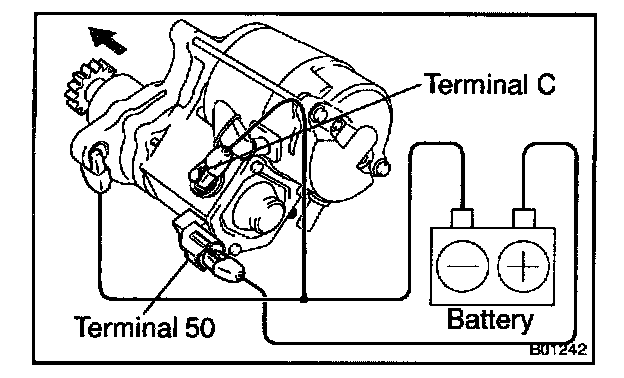 Terminal C

Terminal 50

Battery

B01242