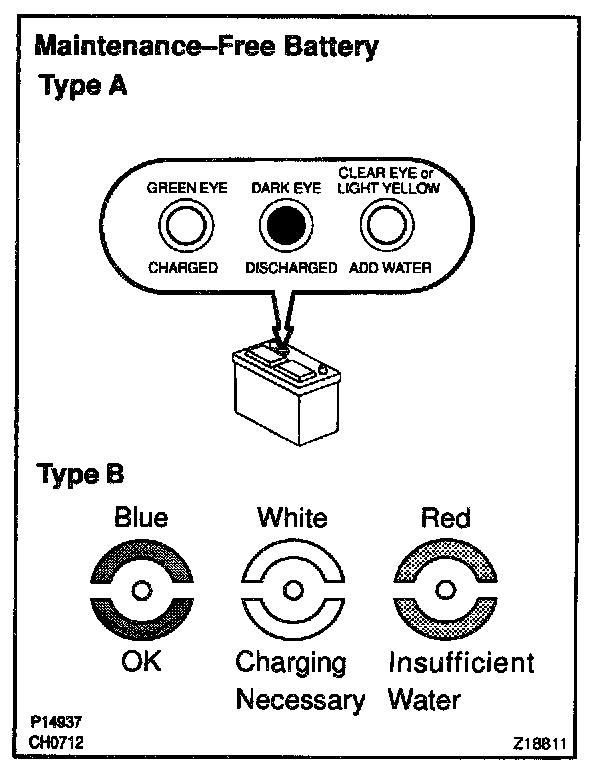 Maintenance–Free Battery
Type A

GREEN EYE
CHARGED

DARK EYE
DISCHARGED

CLEAR EYE or LIGHT YELLOW
ADD WATER

Type B

Blue
OK

White
Charging Necessary

Red
Insufficient Water

P14937
CH0712

Z18811