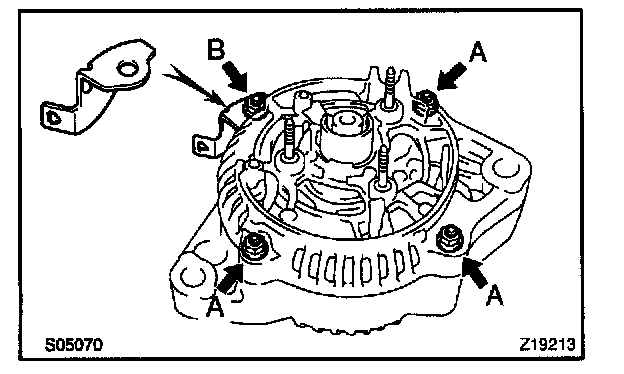 B
A
A
A
S05070
Z19213