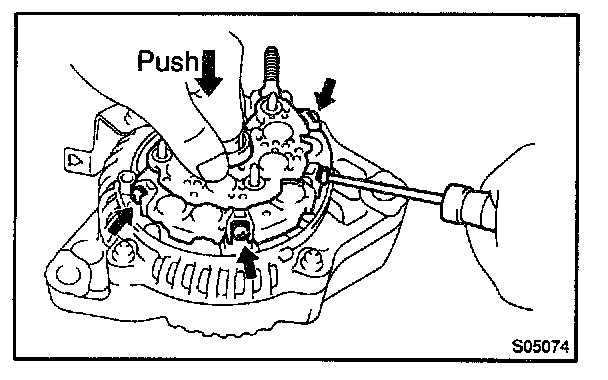 Push

S05074