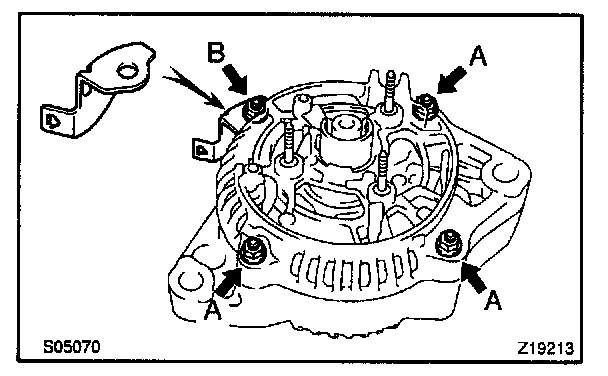 B
A
A
A
S05070
Z19213