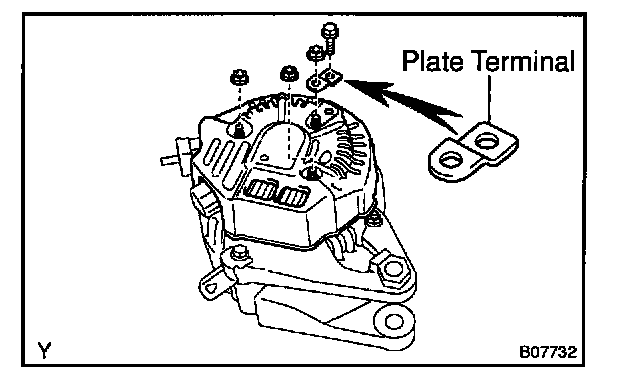 Plate Terminal

Y

B07732