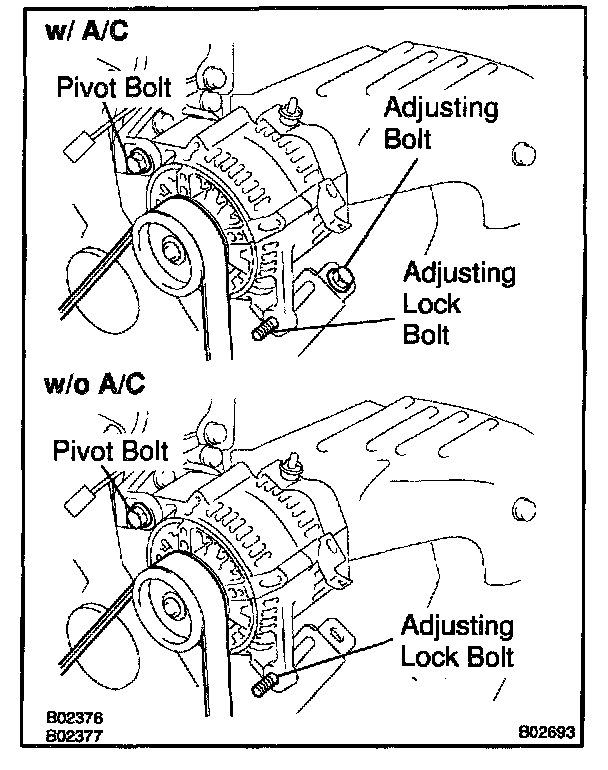 w/ A/C

Pivot Bolt

Adjusting Bolt

Adjusting Lock Bolt

w/o A/C

Pivot Bolt

Adjusting Lock Bolt

B02376
B02377

B02693