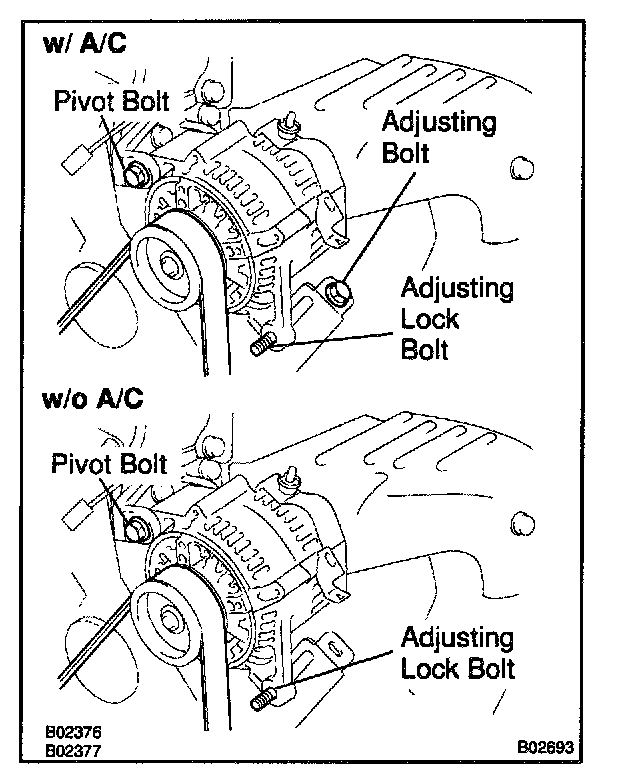 w/ A/C

Pivot Bolt

Adjusting Bolt

Adjusting Lock Bolt

w/o A/C

Pivot Bolt

Adjusting Lock Bolt

B02376
B02377

B02693