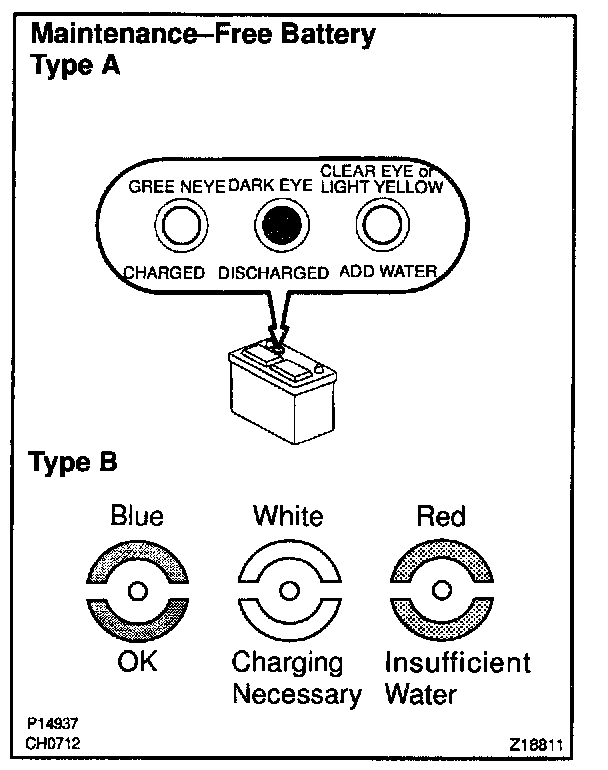 Maintenance–Free Battery
Type A

GREE NEYE DARK EYE CLEAR EYE or LIGHT YELLOW

CHARGED DISCHARGED ADD WATER

Type B

Blue White Red

OK Charging Necessary Insufficient Water

P14937
CH0712

Z18811