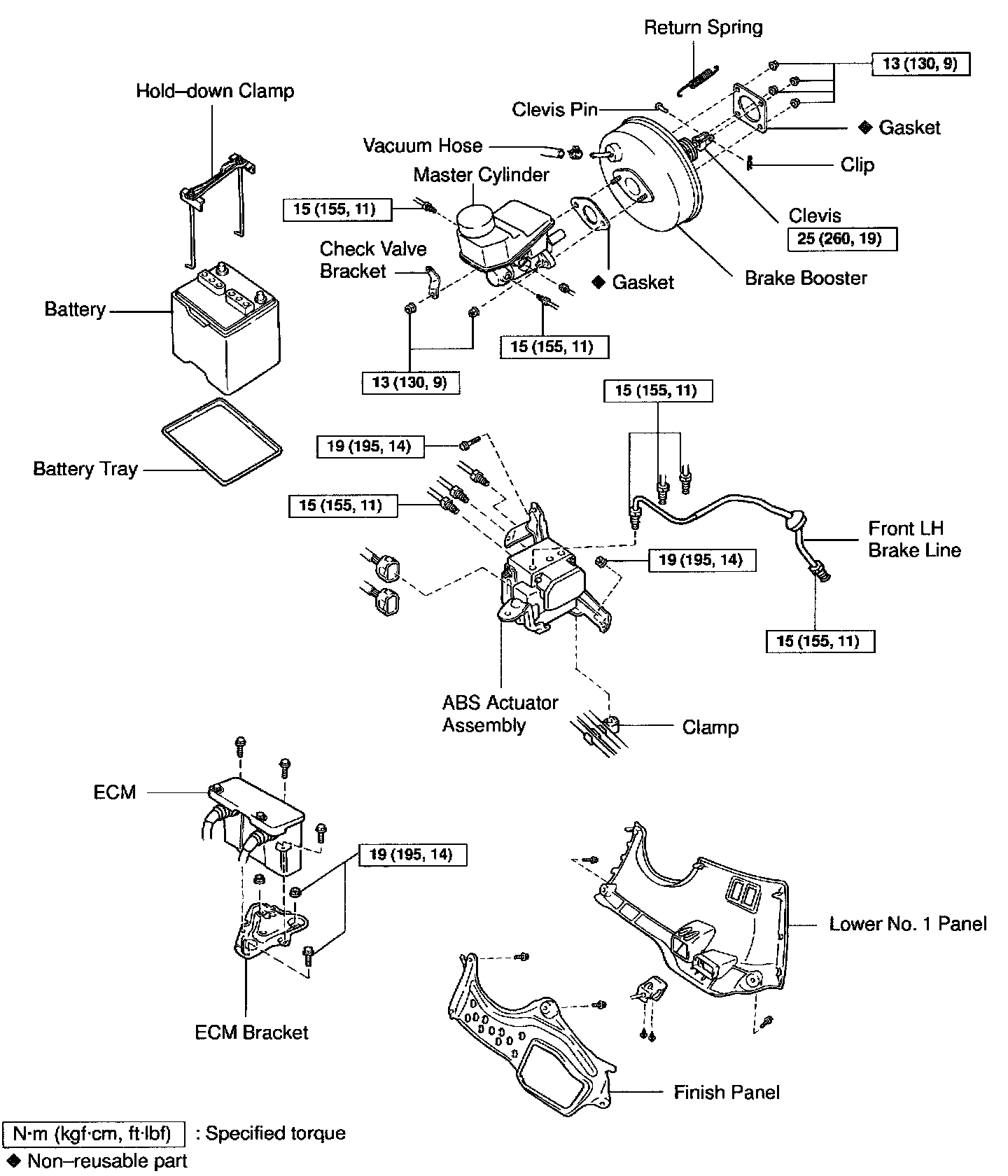 Return Spring

13 (130, 9)

Hold–down Clamp

Clevis Pin

◆ Gasket

Vacuum Hose

Clip

Master Cylinder

15 (155, 11)

Clevis

25 (260, 19)

Check Valve Bracket

◆ Gasket

Brake Booster

Battery

15 (155, 11)

13 (130, 9)

15 (155, 11)

19 (195, 14)

Battery Tray

15 (155, 11)

Front LH Brake Line

19 (195, 14)

15 (155, 11)

ABS Actuator Assembly

Clamp

ECM

19 (195, 14)

Lower No. 1 Panel

ECM Bracket

Finish Panel

N·m (kgf·cm, ft·lbf) : Specified torque

◆ Non–reusable part