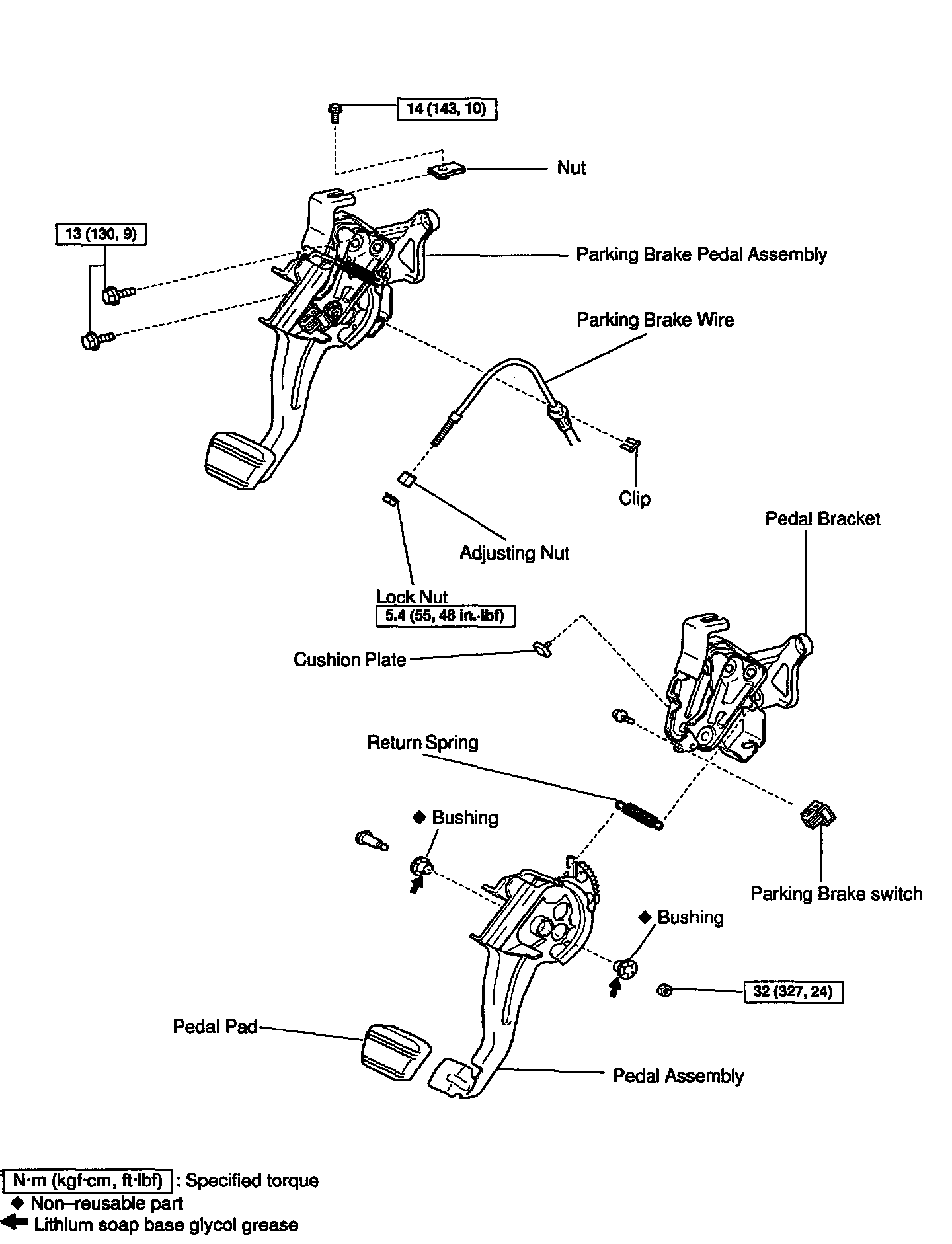 14 (143, 10)

Nut

13 (130, 9)

Parking Brake Pedal Assembly

Parking Brake Wire

Clip

Pedal Bracket

Adjusting Nut

Lock Nut
5.4 (55, 48 in.·lbf)

Cushion Plate

Return Spring

◆ Bushing

Parking Brake switch

◆ Bushing

32 (327, 24)

Pedal Pad

Pedal Assembly

N·m (kgf·cm, ft·lbf) : Specified torque
◆ Non–reusable part
Lithium soap base glycol grease