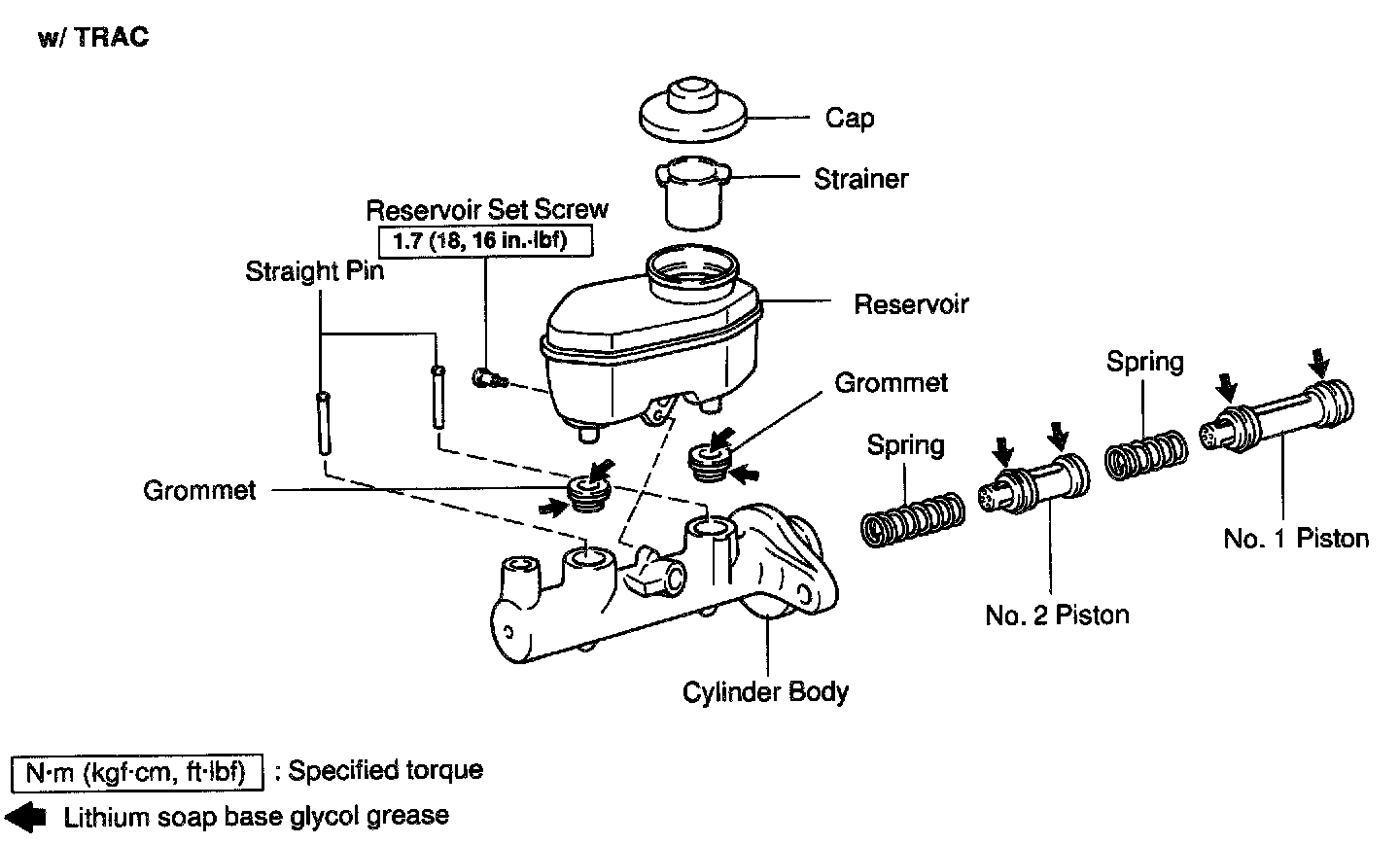 w/ TRAC

Cap

Strainer

Reservoir Set Screw

1.7 (18, 16 in.·lbf)

Straight Pin

Reservoir

Grommet

Spring

Spring

Grommet

No. 1 Piston

No. 2 Piston

Cylinder Body

N·m (kgf·cm, ft·lbf) : Specified torque

Lithium soap base glycol grease