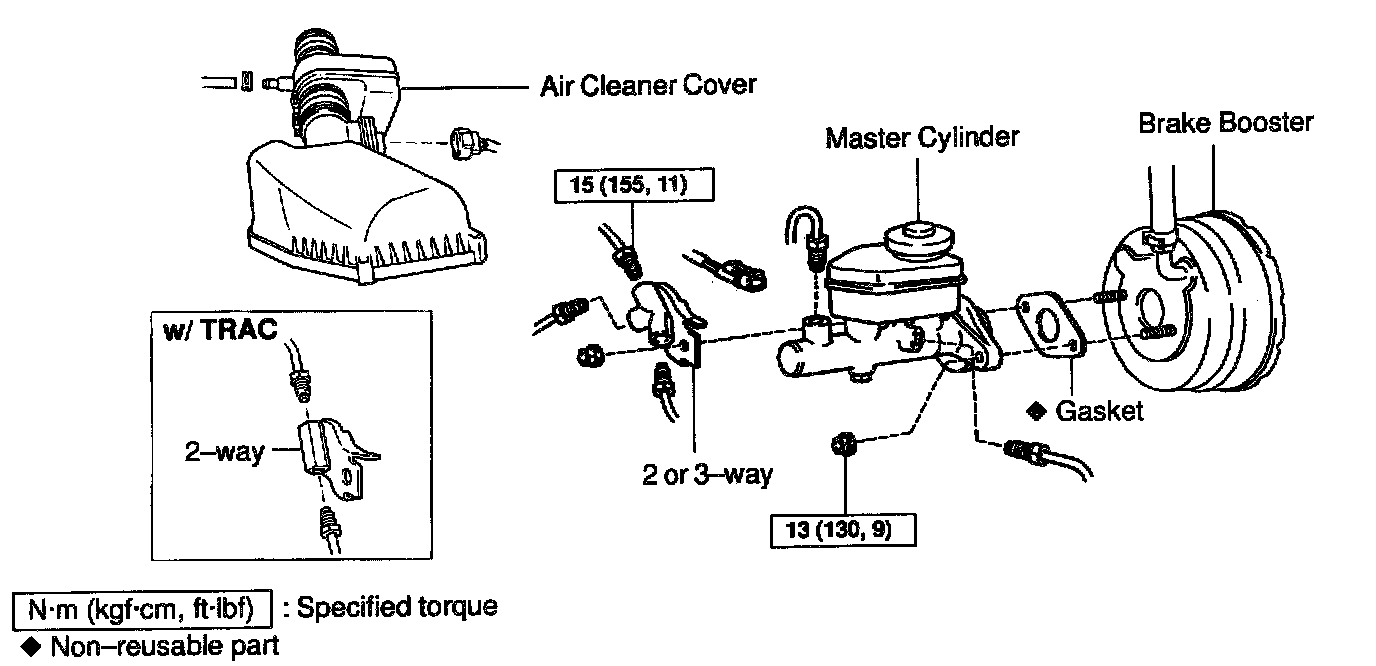 Air Cleaner Cover

Master Cylinder

Brake Booster

15 (155, 11)

w/ TRAC

2–way

2 or 3–way

◆ Gasket

13 (130, 9)

N·m (kgf·cm, ft·lbf) : Specified torque

◆ Non–reusable part