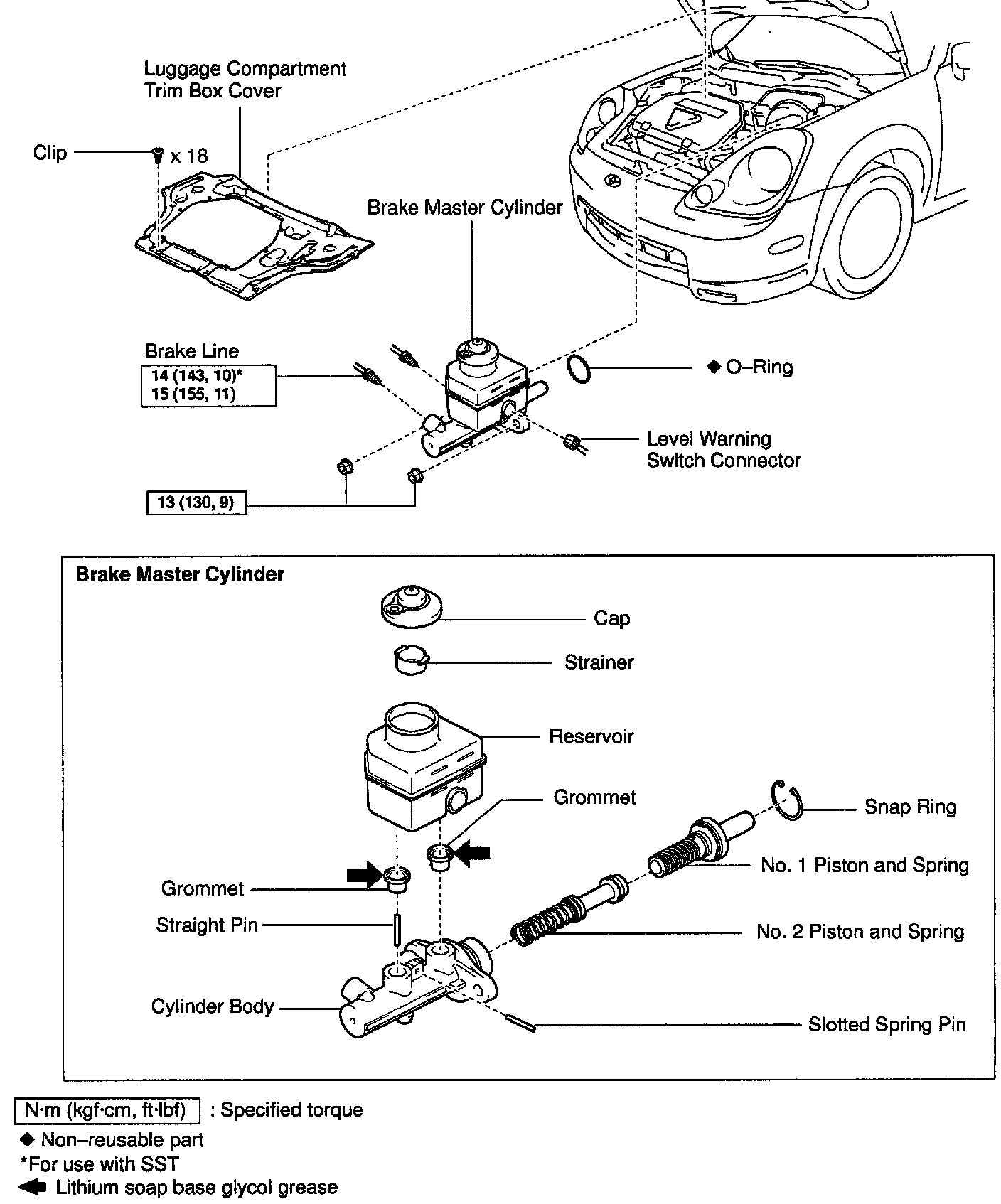 Luggage Compartment
Trim Box Cover

Clip

x 18

Brake Master Cylinder

Brake Line

14 (143, 10)*
15 (155, 11)

◆ O–Ring

Level Warning
Switch Connector

13 (130, 9)

Brake Master Cylinder

Cap

Strainer

Reservoir

Grommet

Snap Ring

No. 1 Piston and Spring

Grommet

Straight Pin

No. 2 Piston and Spring

Cylinder Body

Slotted Spring Pin

N·m (kgf·cm, ft·lbf) : Specified torque
◆ Non–reusable part
*For use with SST
Lithium soap base glycol grease