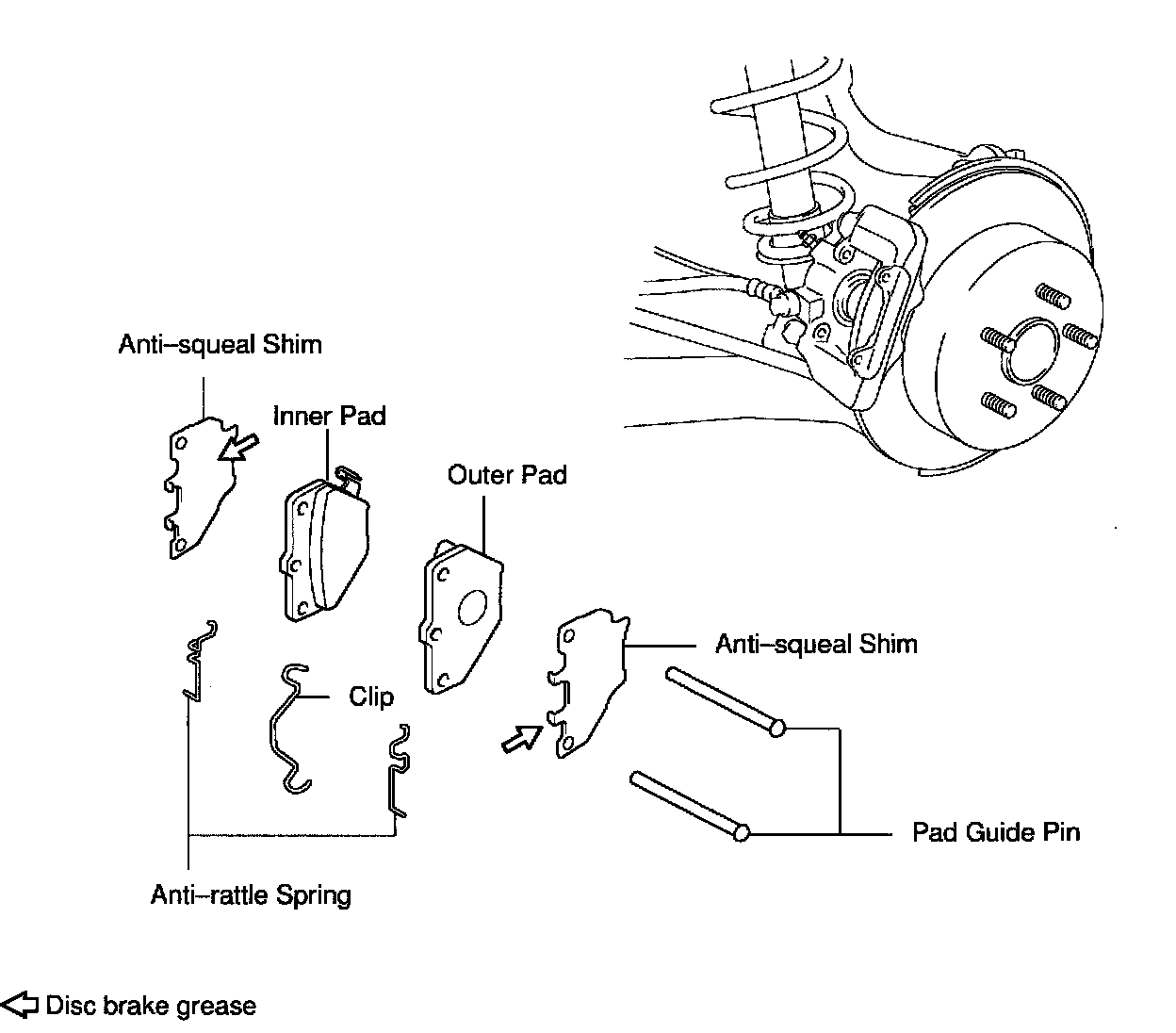 Anti–squeal Shim

Inner Pad

Outer Pad

Anti–squeal Shim

Clip

Pad Guide Pin

Anti–rattle Spring

Disc brake grease