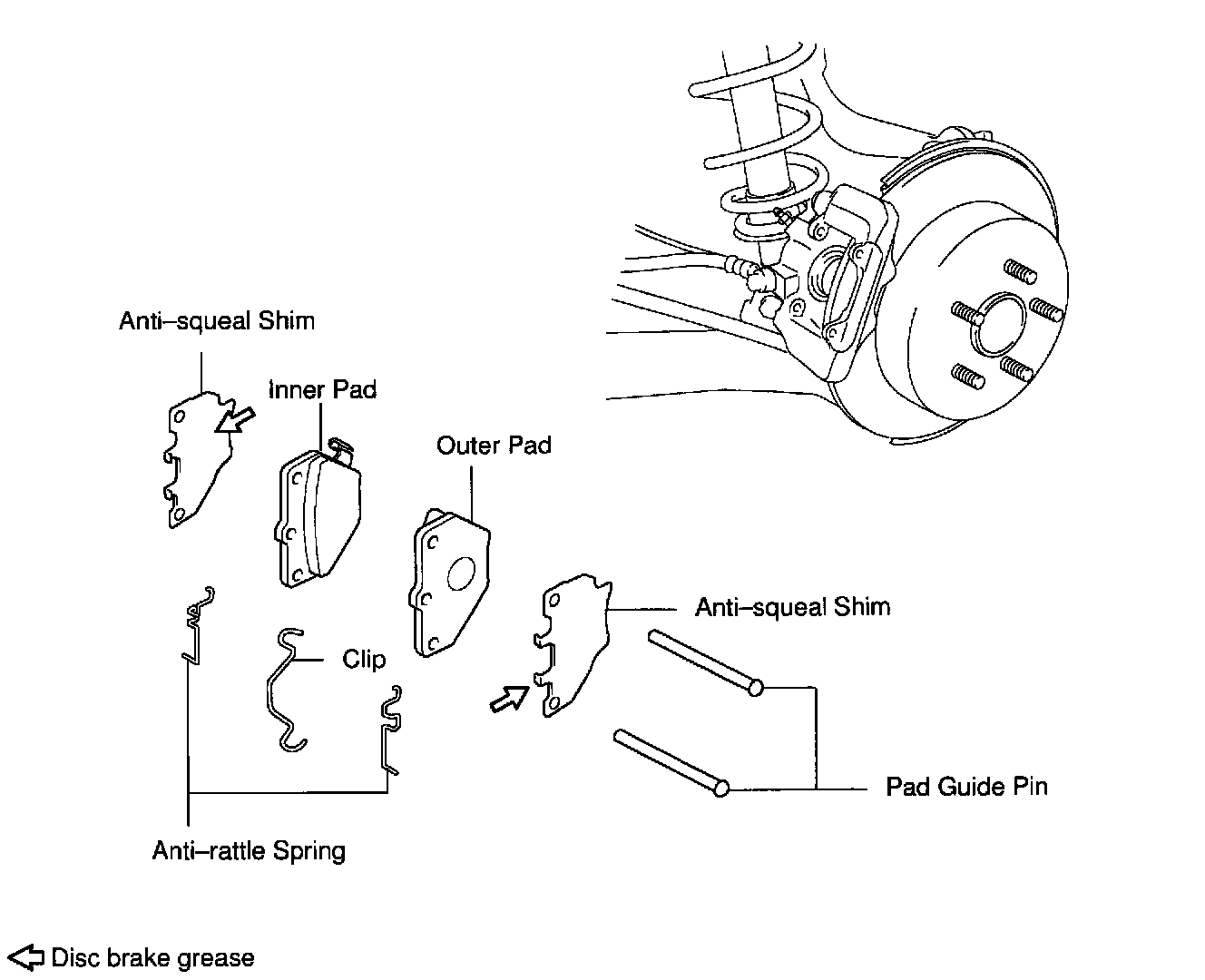 Anti–squeal Shim

Inner Pad

Outer Pad

Anti–squeal Shim

Clip

Pad Guide Pin

Anti–rattle Spring

Disc brake grease