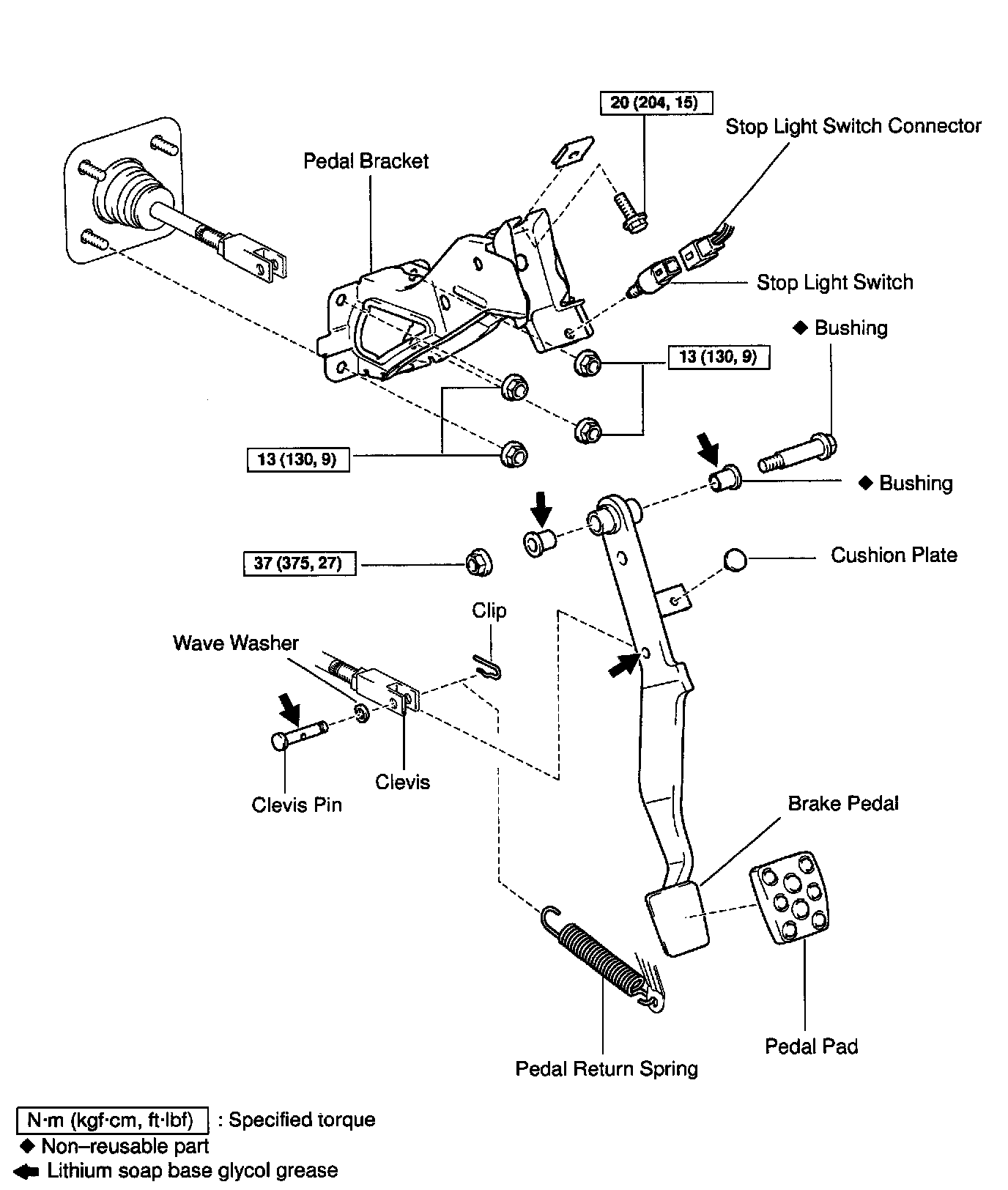 20 (204, 15)

Stop Light Switch Connector

Pedal Bracket

Stop Light Switch

◆ Bushing

13 (130, 9)

13 (130, 9)

◆ Bushing

37 (375, 27)

Cushion Plate

Clip

Wave Washer

Clevis

Clevis Pin

Brake Pedal

Pedal Pad

Pedal Return Spring

N·m (kgf·cm, ft·lbf) : Specified torque
◆ Non–reusable part
Lithium soap base glycol grease