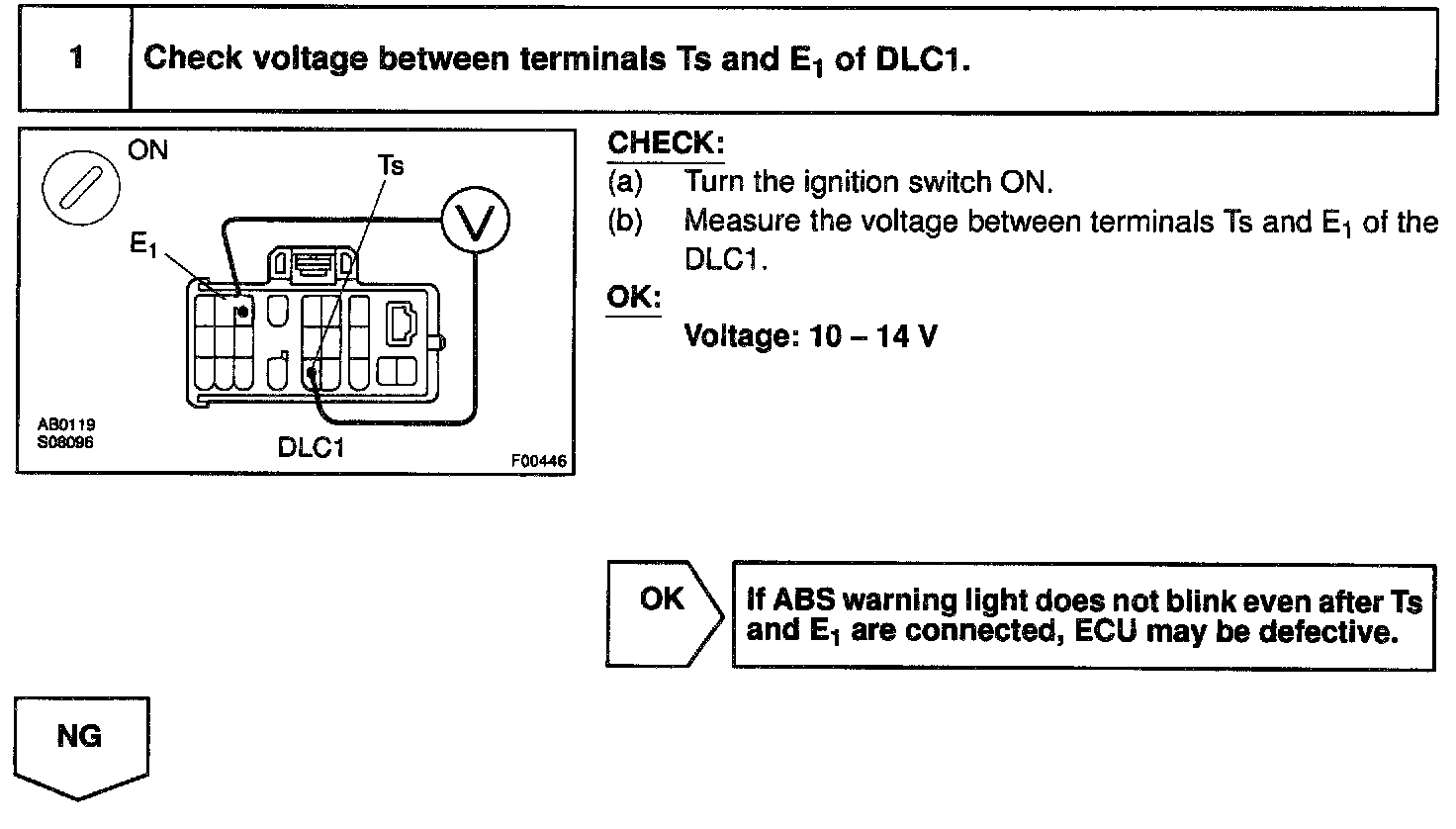 1 Check voltage between terminals Ts and $E_1$ of DLC1.

ON
Ts
$E_1$
V
AB0119
S08096
DLC1
F00446

CHECK:
(a) Turn the ignition switch ON.
(b) Measure the voltage between terminals Ts and $E_1$ of the DLC1.

OK:
Voltage: 10 – 14 V

OK

If ABS warning light does not blink even after Ts and $E_1$ are connected, ECU may be defective.

NG