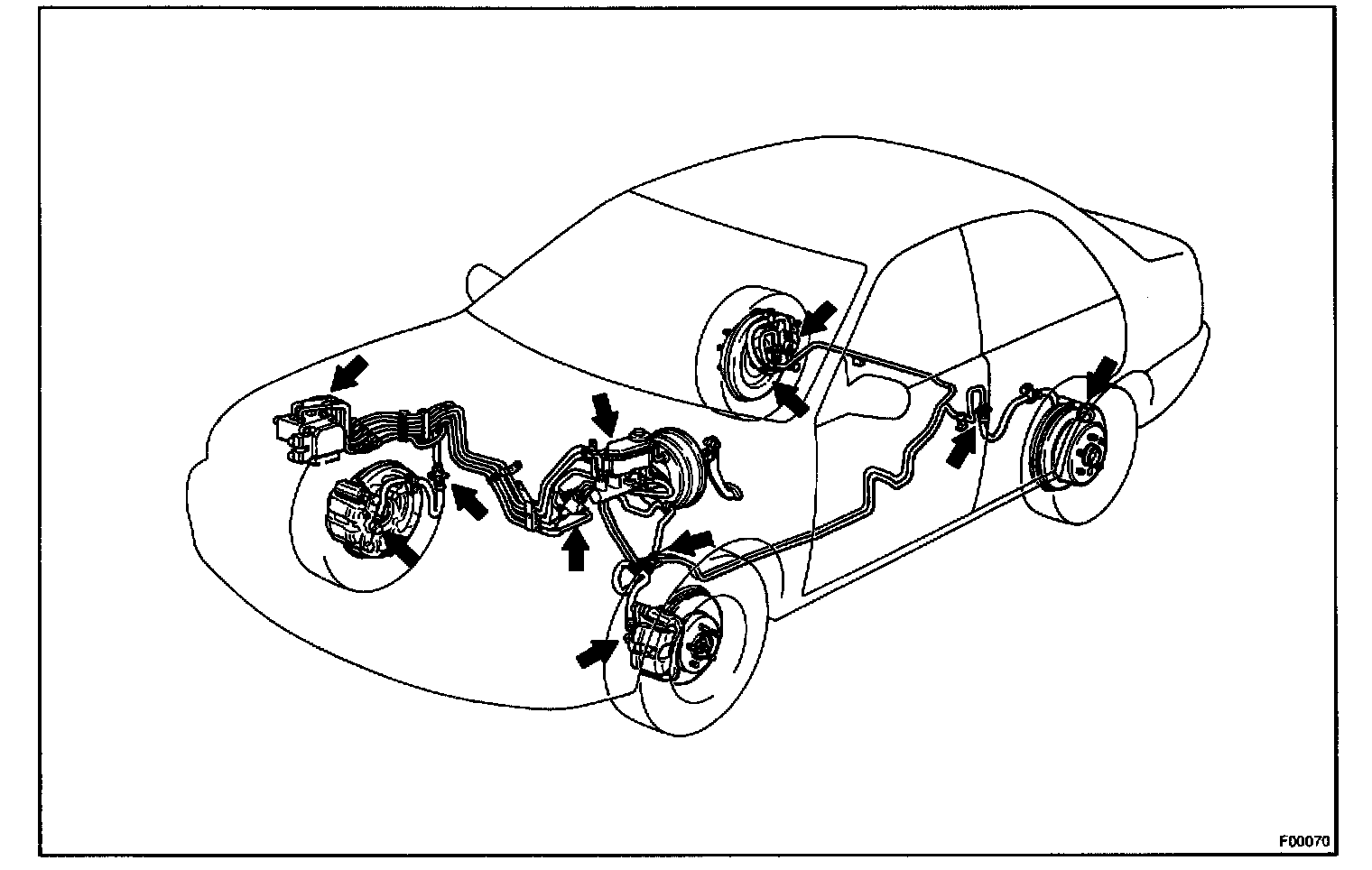 F00070