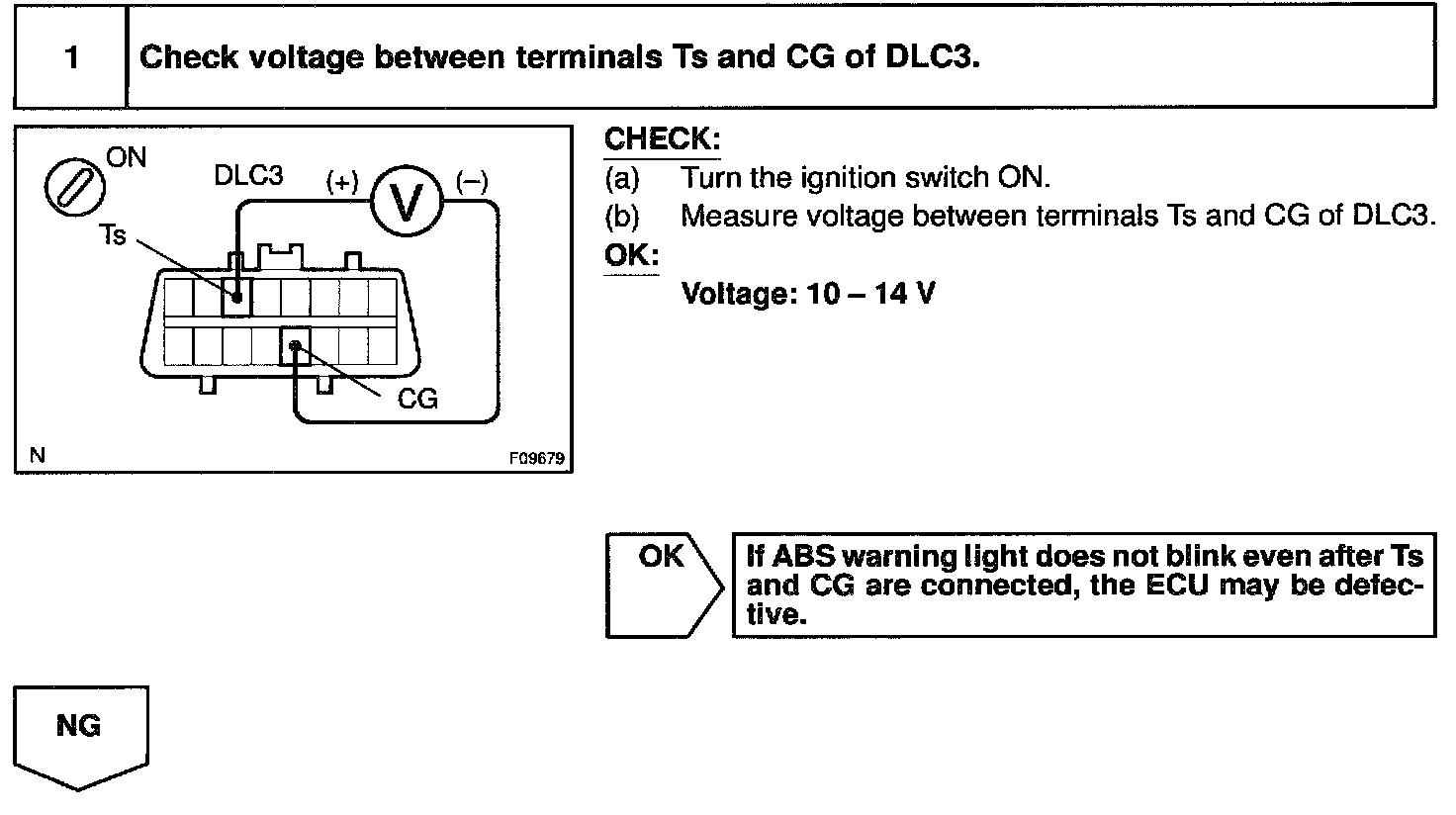 1 Check voltage between terminals Ts and CG of DLC3.

ON
DLC3
(+)
V
(–)
Ts
CG
N
F09679

CHECK:
(a) Turn the ignition switch ON.
(b) Measure voltage between terminals Ts and CG of DLC3.
OK:
Voltage: 10 – 14 V

OK

If ABS warning light does not blink even after Ts and CG are connected, the ECU may be defective.

NG