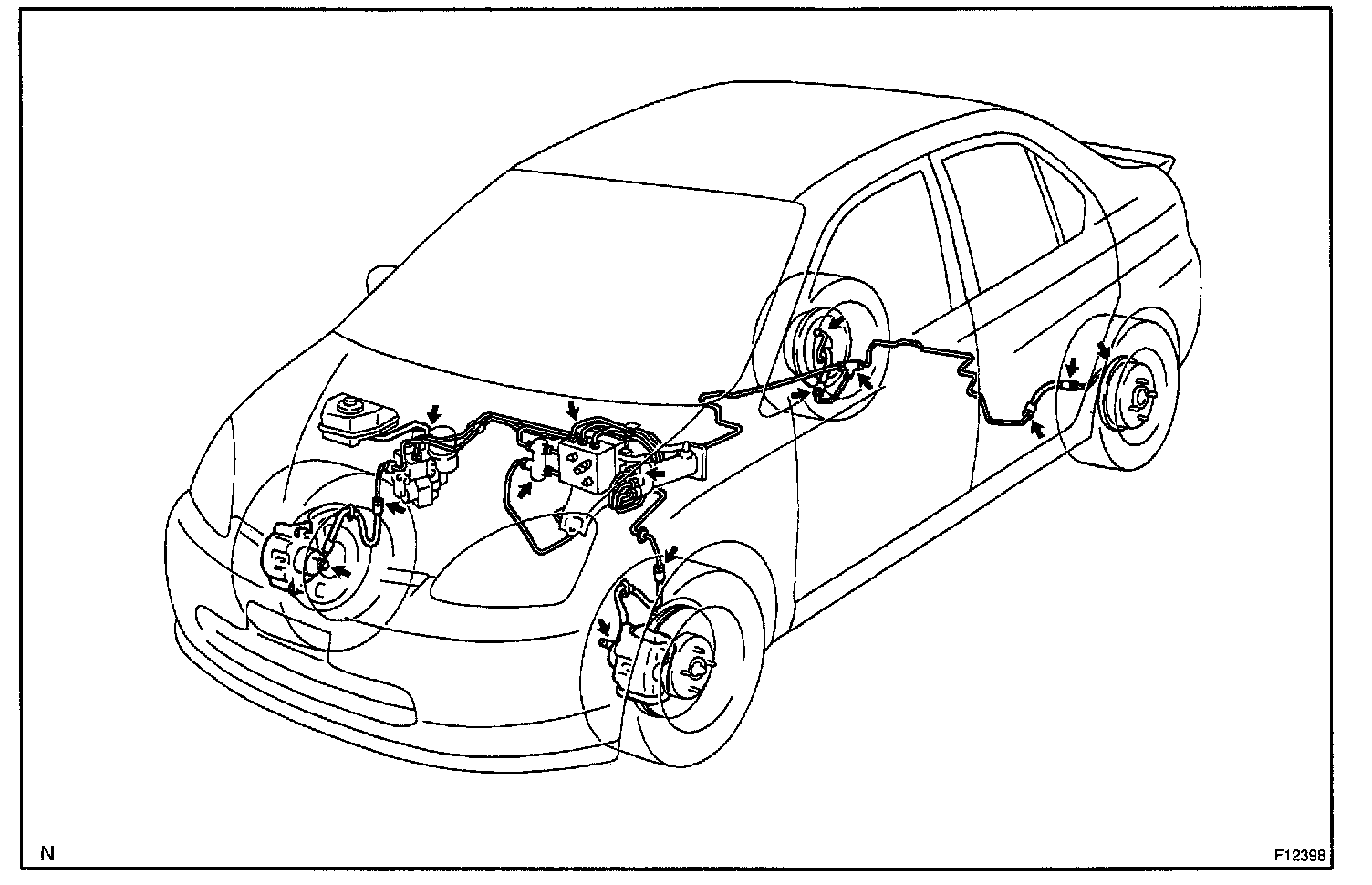 N

F12398