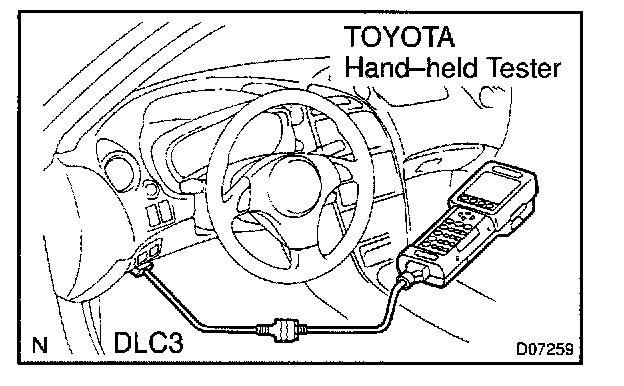 TOYOTA
Hand–held Tester

N
DLC3
D07259