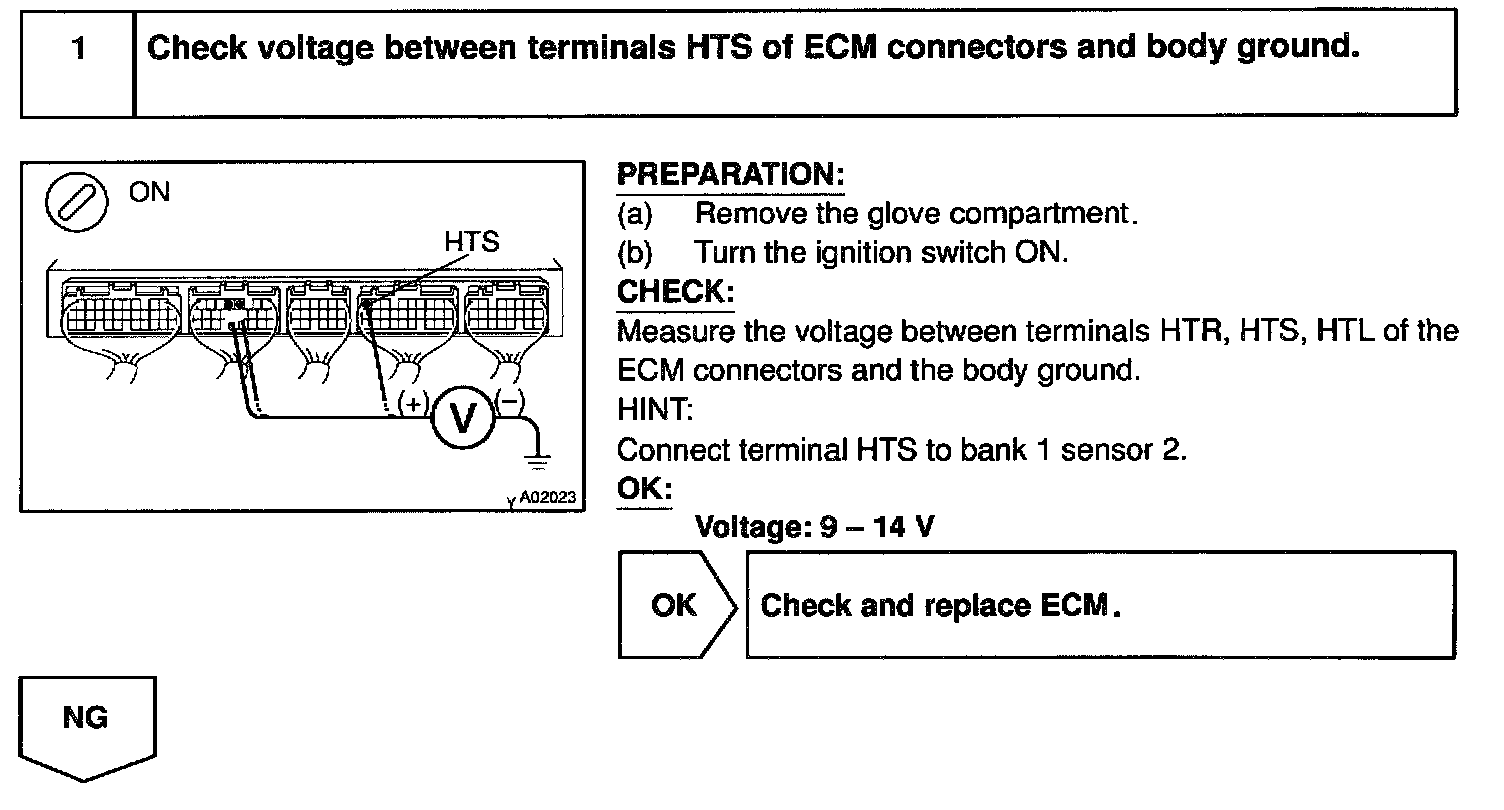 1 Check voltage between terminals HTS of ECM connectors and body ground.

ON

HTS

(+) V (−)

Y A02023

PREPARATION:
(a) Remove the glove compartment.
(b) Turn the ignition switch ON.

CHECK:
Measure the voltage between terminals HTR, HTS, HTL of the ECM connectors and the body ground.

HINT:
Connect terminal HTS to bank 1 sensor 2.

OK:
Voltage: 9 – 14 V

OK Check and replace ECM.

NG