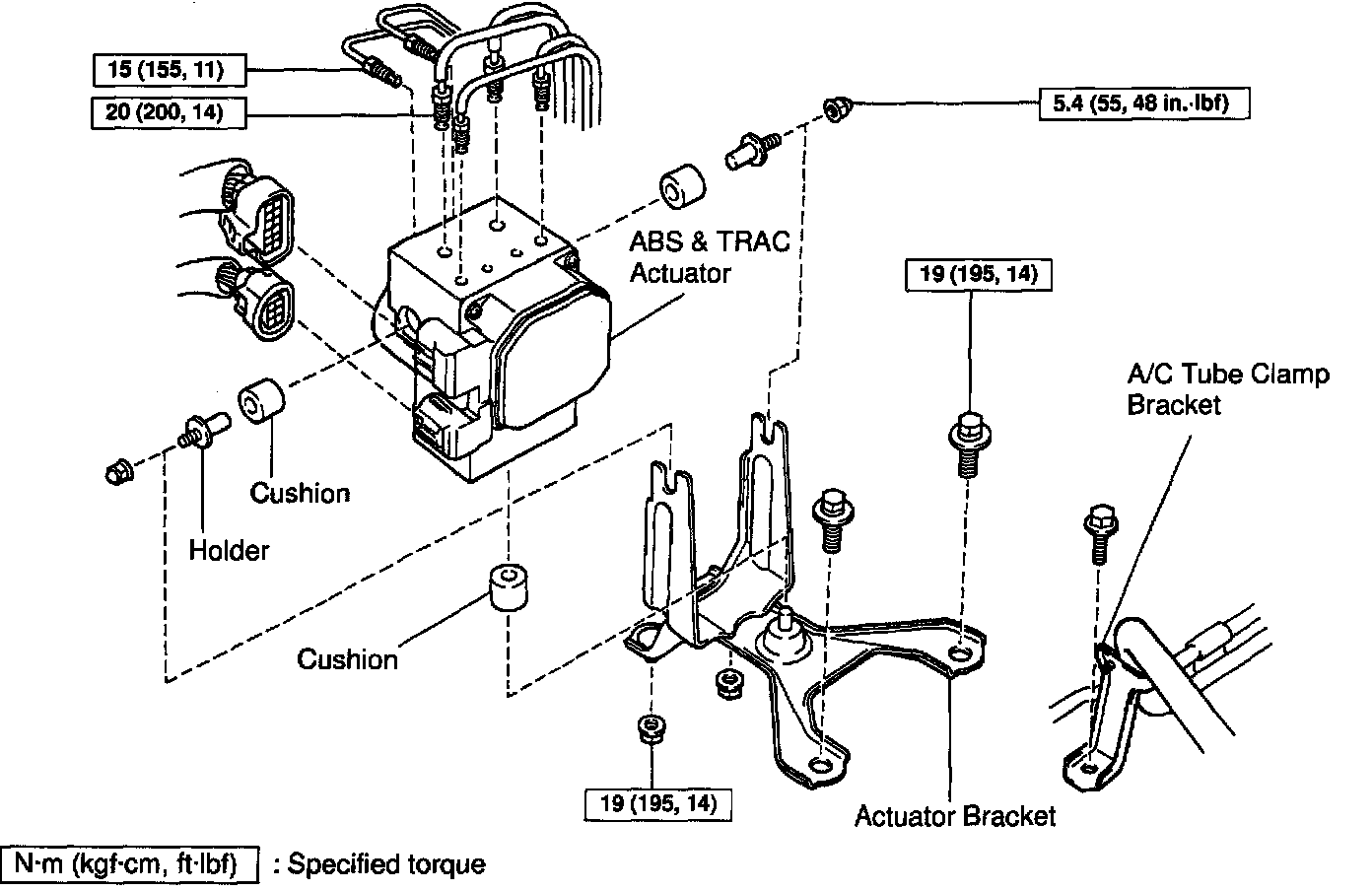 15 (155, 11)

20 (200, 14)

5.4 (55, 48 in.·lbf)

ABS & TRAC Actuator

19 (195, 14)

A/C Tube Clamp Bracket

Cushion

Holder

Cushion

19 (195, 14)

Actuator Bracket

N·m (kgf·cm, ft·lbf) : Specified torque