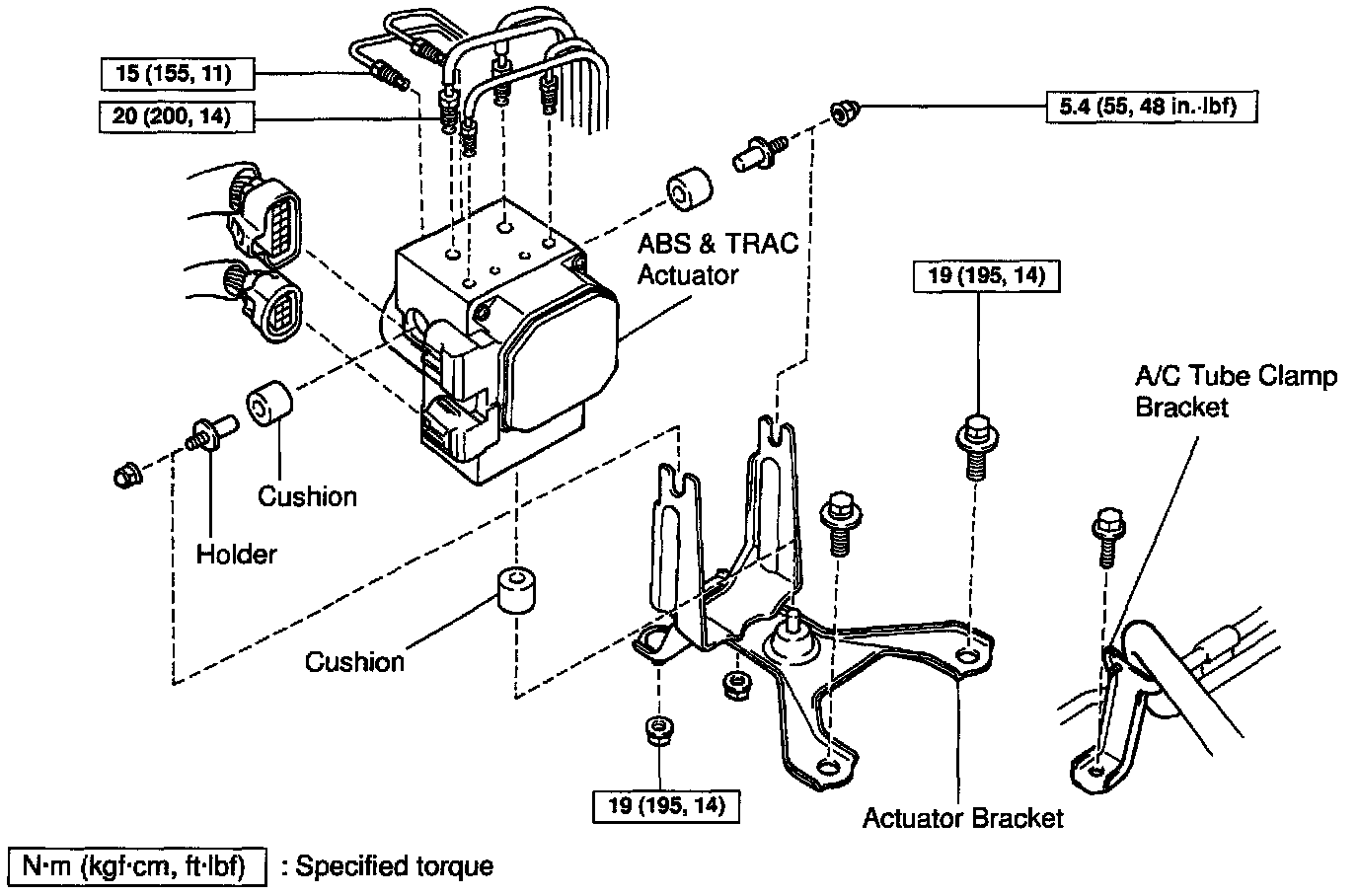 15 (155, 11)

20 (200, 14)

5.4 (55, 48 in.·lbf)

ABS & TRAC Actuator

19 (195, 14)

A/C Tube Clamp Bracket

Cushion

Holder

Cushion

19 (195, 14)

Actuator Bracket

N·m (kgf·cm, ft·lbf) : Specified torque