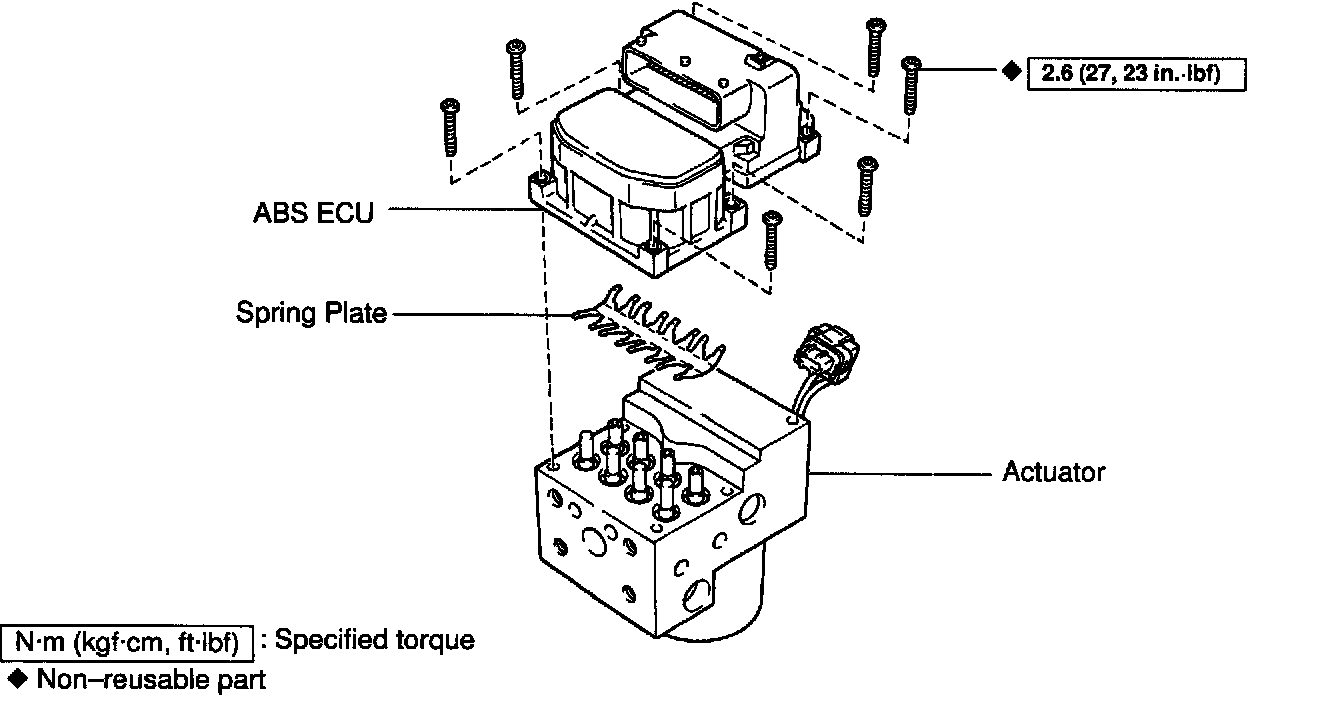 ◆ 2.6 (27, 23 in.·lbf)

ABS ECU

Spring Plate

Actuator

N·m (kgf·cm, ft·lbf) : Specified torque

◆ Non–reusable part