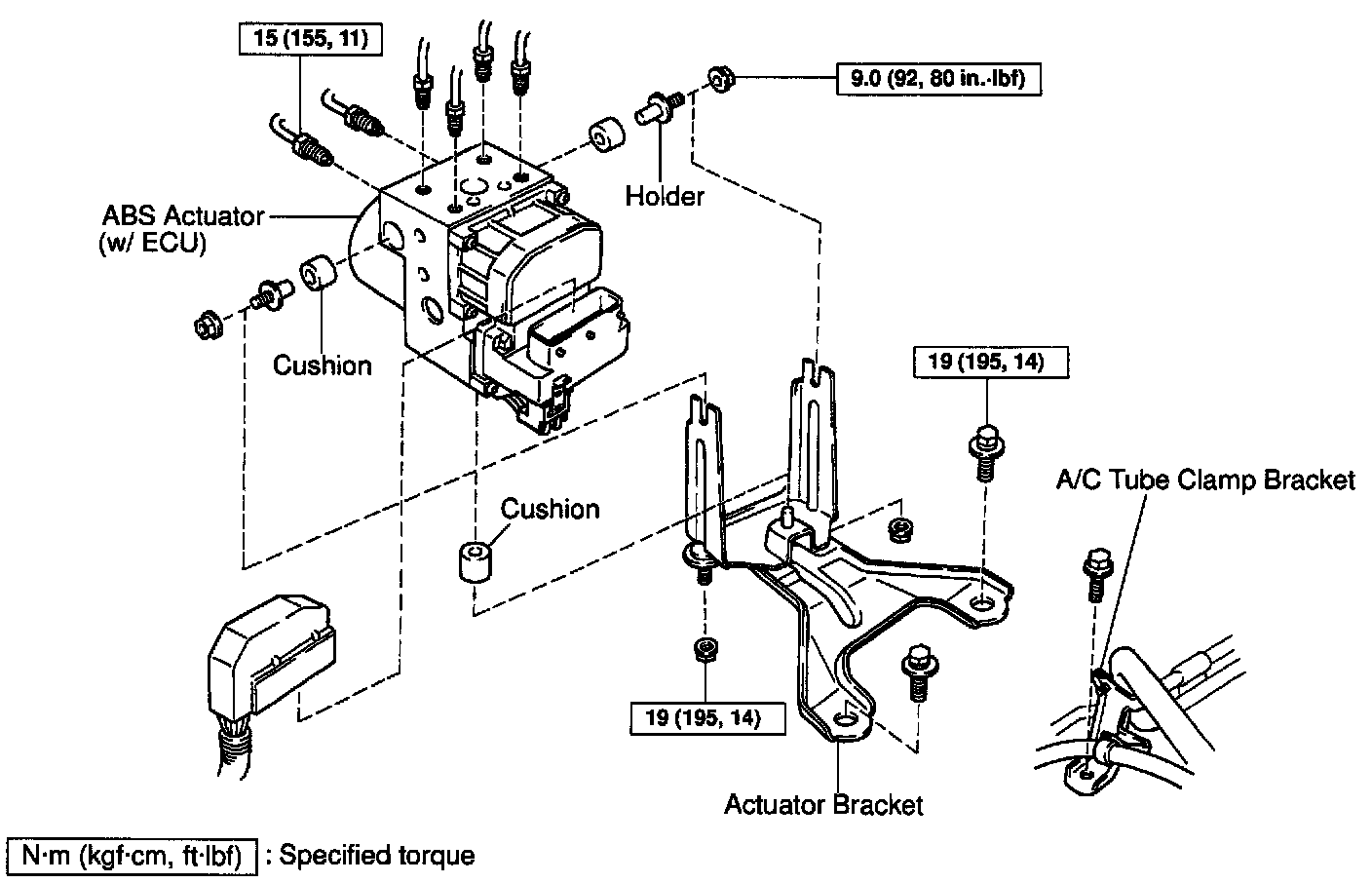 15 (155, 11)

9.0 (92, 80 in.·lbf)

Holder

ABS Actuator (w/ ECU)

Cushion

19 (195, 14)

A/C Tube Clamp Bracket

Cushion

19 (195, 14)

Actuator Bracket

N·m (kgf·cm, ft·lbf) : Specified torque