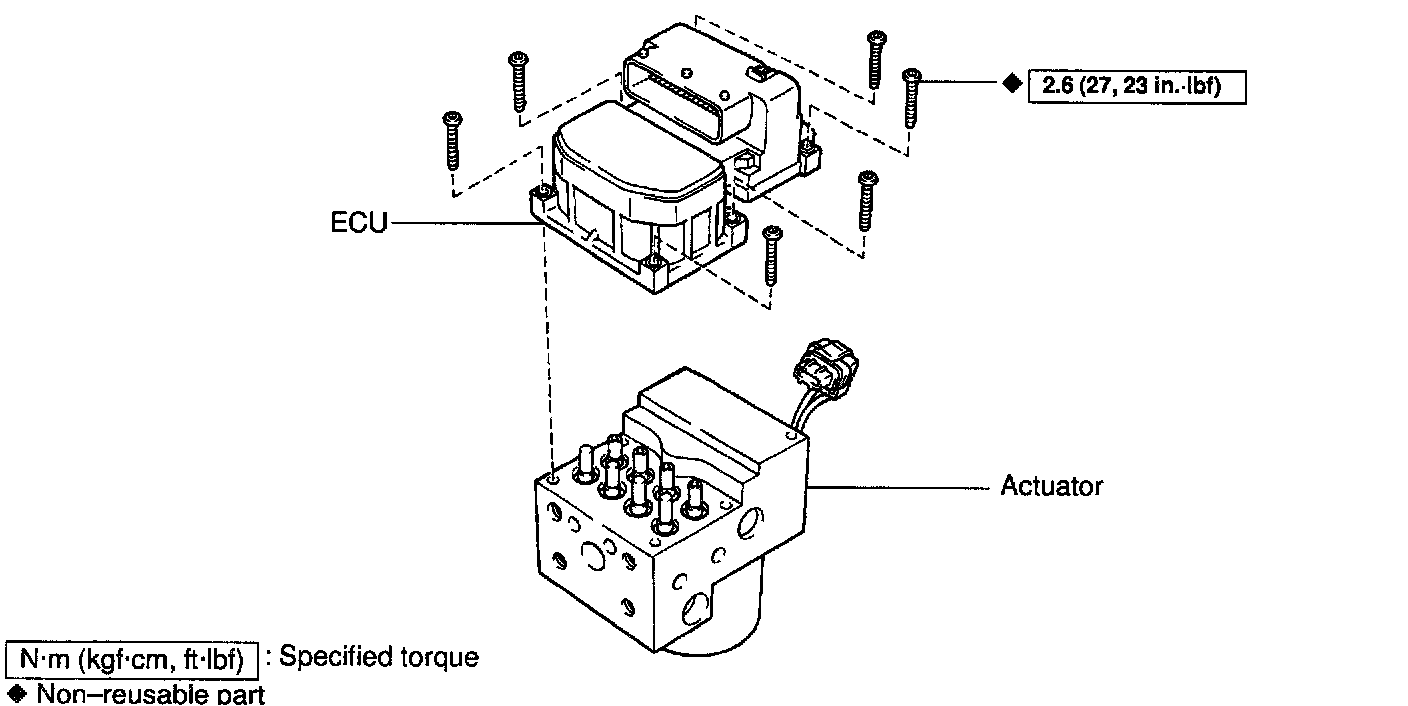 ◆ 2.6 (27, 23 in.·lbf)

ECU

Actuator

N·m (kgf·cm, ft·lbf) : Specified torque
◆ Non–reusable part