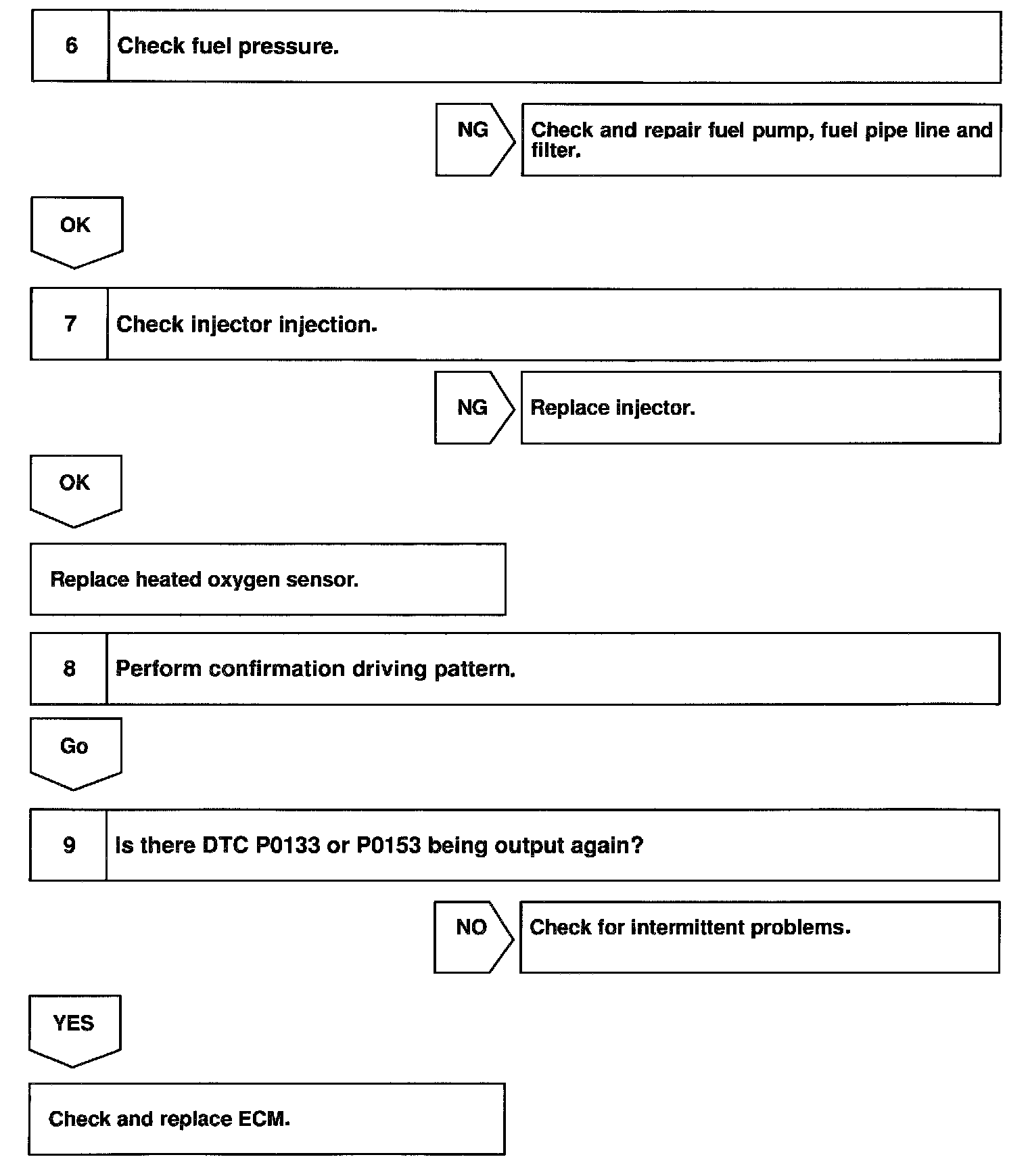 6 Check fuel pressure.

NG

Check and repair fuel pump, fuel pipe line and filter.

OK

7 Check injector injection.

NG

Replace injector.

OK

Replace heated oxygen sensor.

8 Perform confirmation driving pattern.

Go

9 Is there DTC P0133 or P0153 being output again?

NO

Check for intermittent problems.

YES

Check and replace ECM.