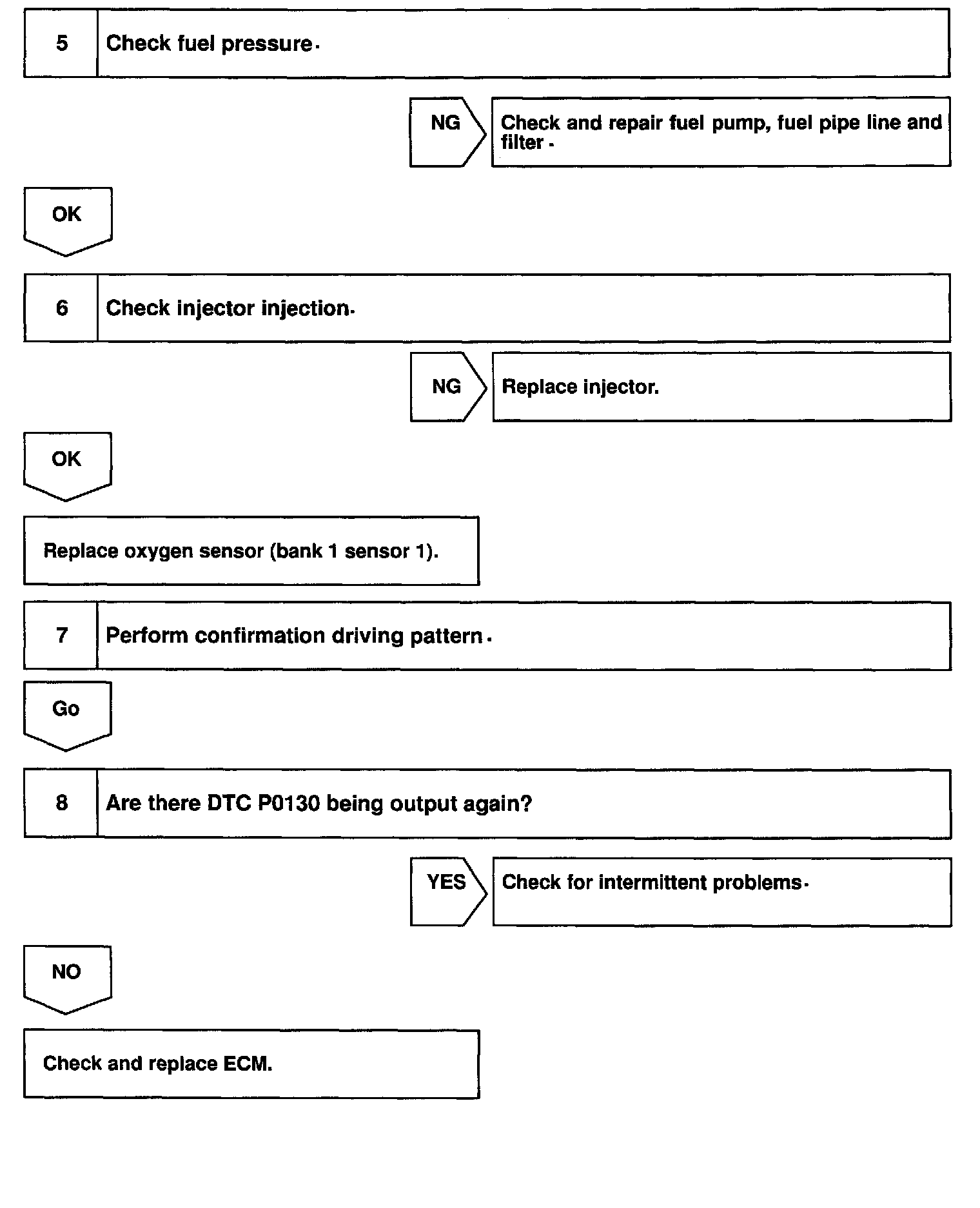 5 Check fuel pressure.

NG

Check and repair fuel pump, fuel pipe line and filter.

OK

6 Check injector injection.

NG

Replace injector.

OK

Replace oxygen sensor (bank 1 sensor 1).

7 Perform confirmation driving pattern.

Go

8 Are there DTC P0130 being output again?

YES

Check for intermittent problems.

NO

Check and replace ECM.