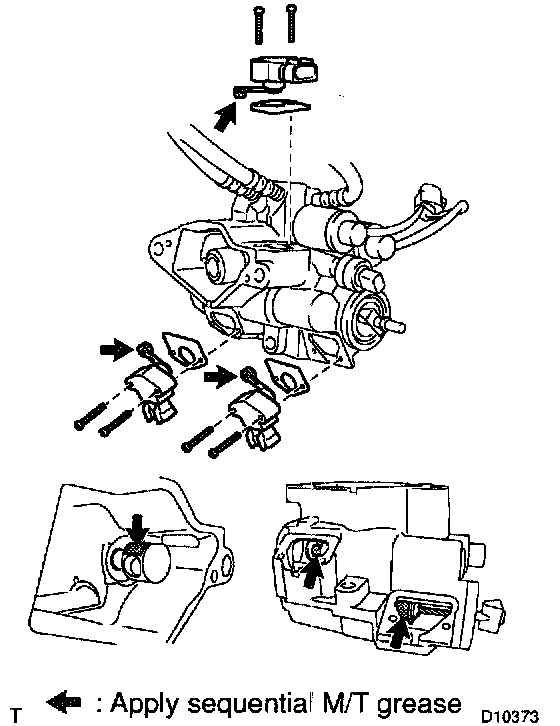 T : Apply sequential M/T grease D10373