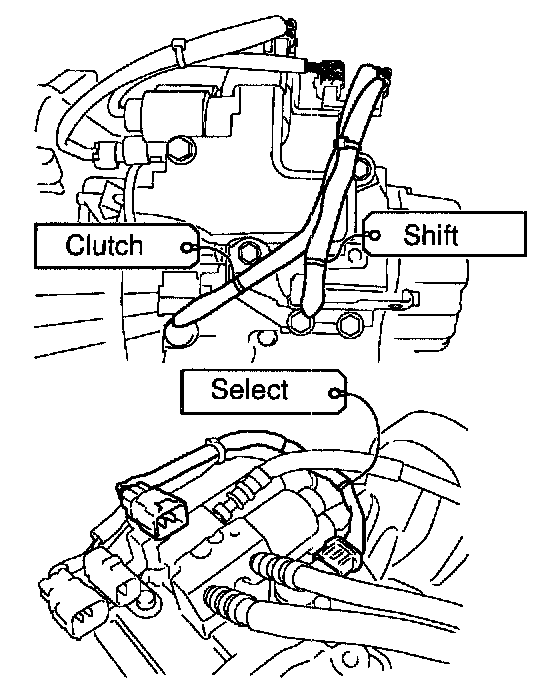 Clutch

Shift

Select