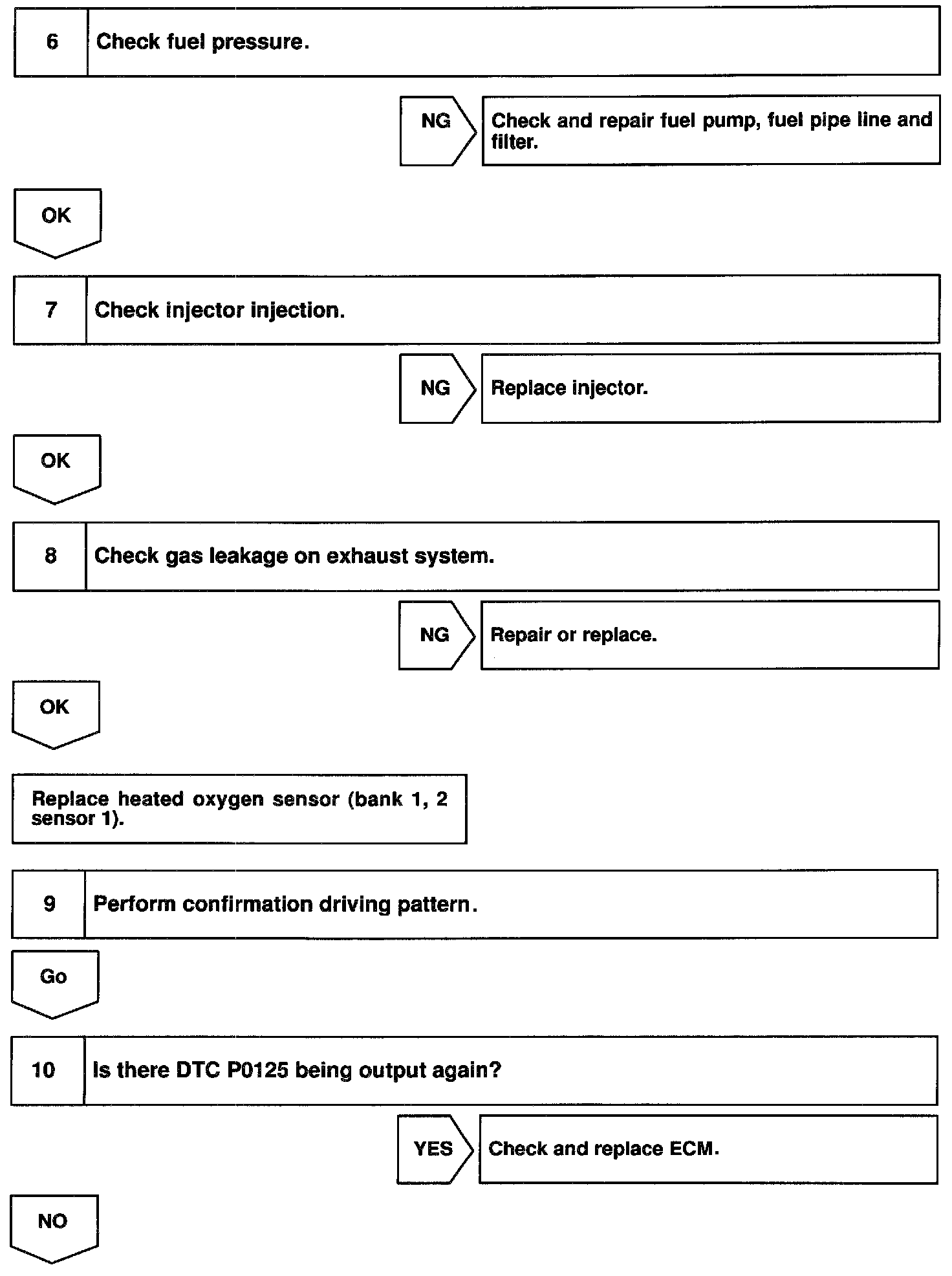 6 Check fuel pressure.

NG

Check and repair fuel pump, fuel pipe line and filter.

OK

7 Check injector injection.

NG

Replace injector.

OK

8 Check gas leakage on exhaust system.

NG

Repair or replace.

OK

Replace heated oxygen sensor (bank 1, 2 sensor 1).

9 Perform confirmation driving pattern.

Go

10 Is there DTC P0125 being output again?

YES

Check and replace ECM.

NO