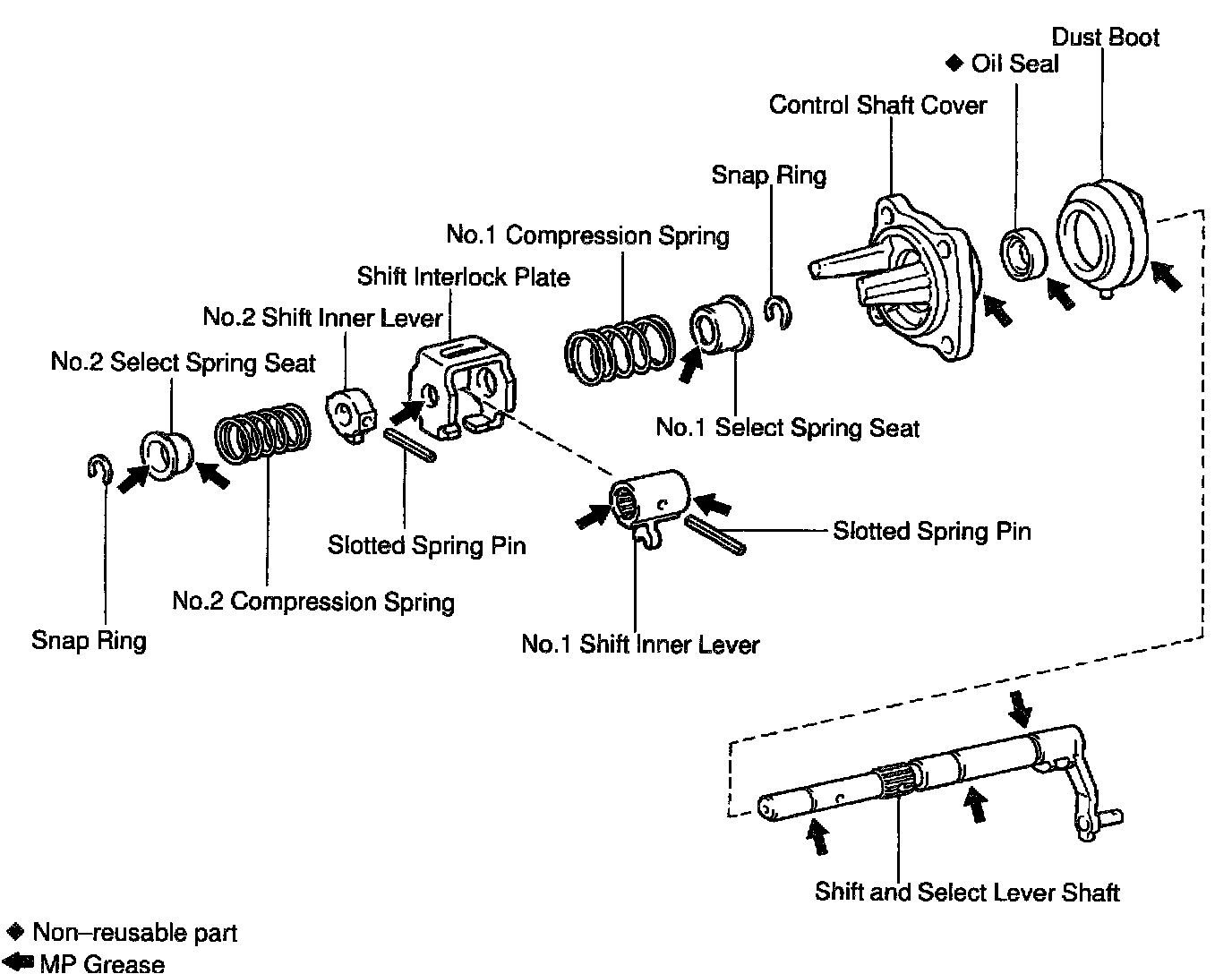 Dust Boot
◆ Oil Seal
Control Shaft Cover
Snap Ring
No.1 Compression Spring
Shift Interlock Plate
No.2 Shift Inner Lever
No.2 Select Spring Seat
No.1 Select Spring Seat
Slotted Spring Pin
Slotted Spring Pin
No.2 Compression Spring
Snap Ring
No.1 Shift Inner Lever
Shift and Select Lever Shaft
◆ Non–reusable part
MP Grease