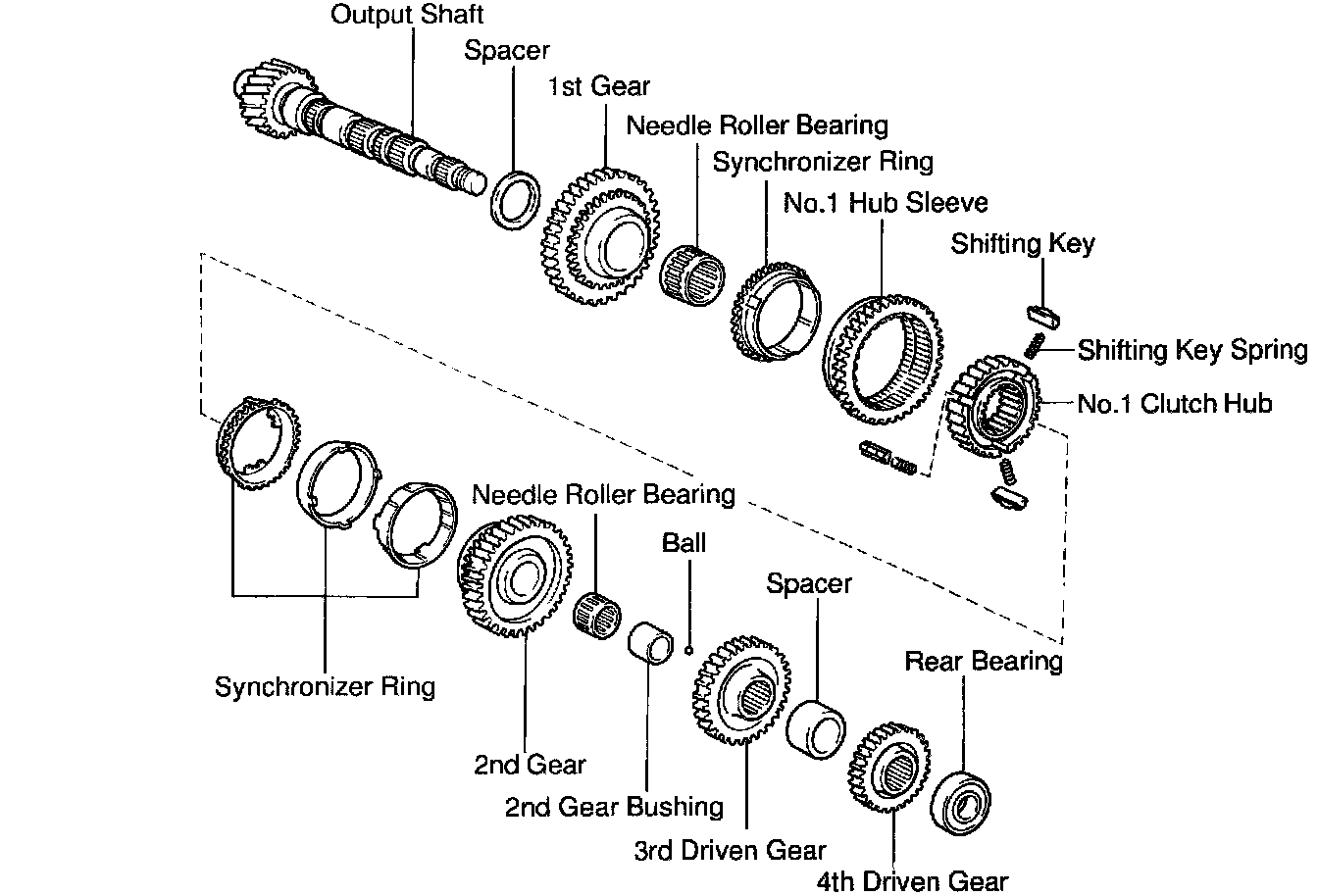 Output Shaft
Spacer
1st Gear
Needle Roller Bearing
Synchronizer Ring
No.1 Hub Sleeve
Shifting Key
Shifting Key Spring
No.1 Clutch Hub
Needle Roller Bearing
Ball
Spacer
Rear Bearing
Synchronizer Ring
2nd Gear
2nd Gear Bushing
3rd Driven Gear
4th Driven Gear