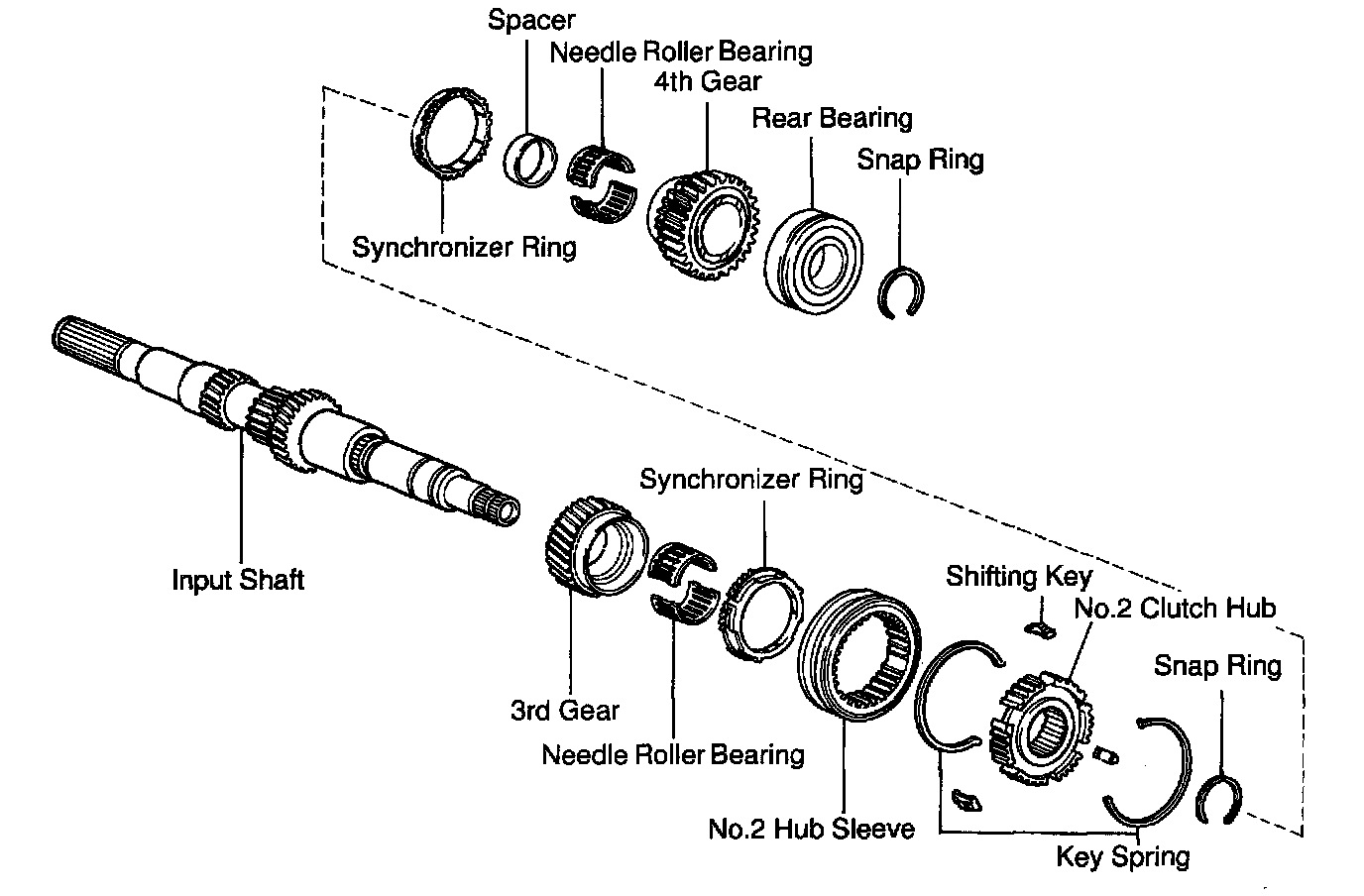 Spacer
Needle Roller Bearing
4th Gear
Rear Bearing
Snap Ring
Synchronizer Ring
Synchronizer Ring
Input Shaft
Shifting Key
No.2 Clutch Hub
Snap Ring
3rd Gear
Needle Roller Bearing
No.2 Hub Sleeve
Key Spring