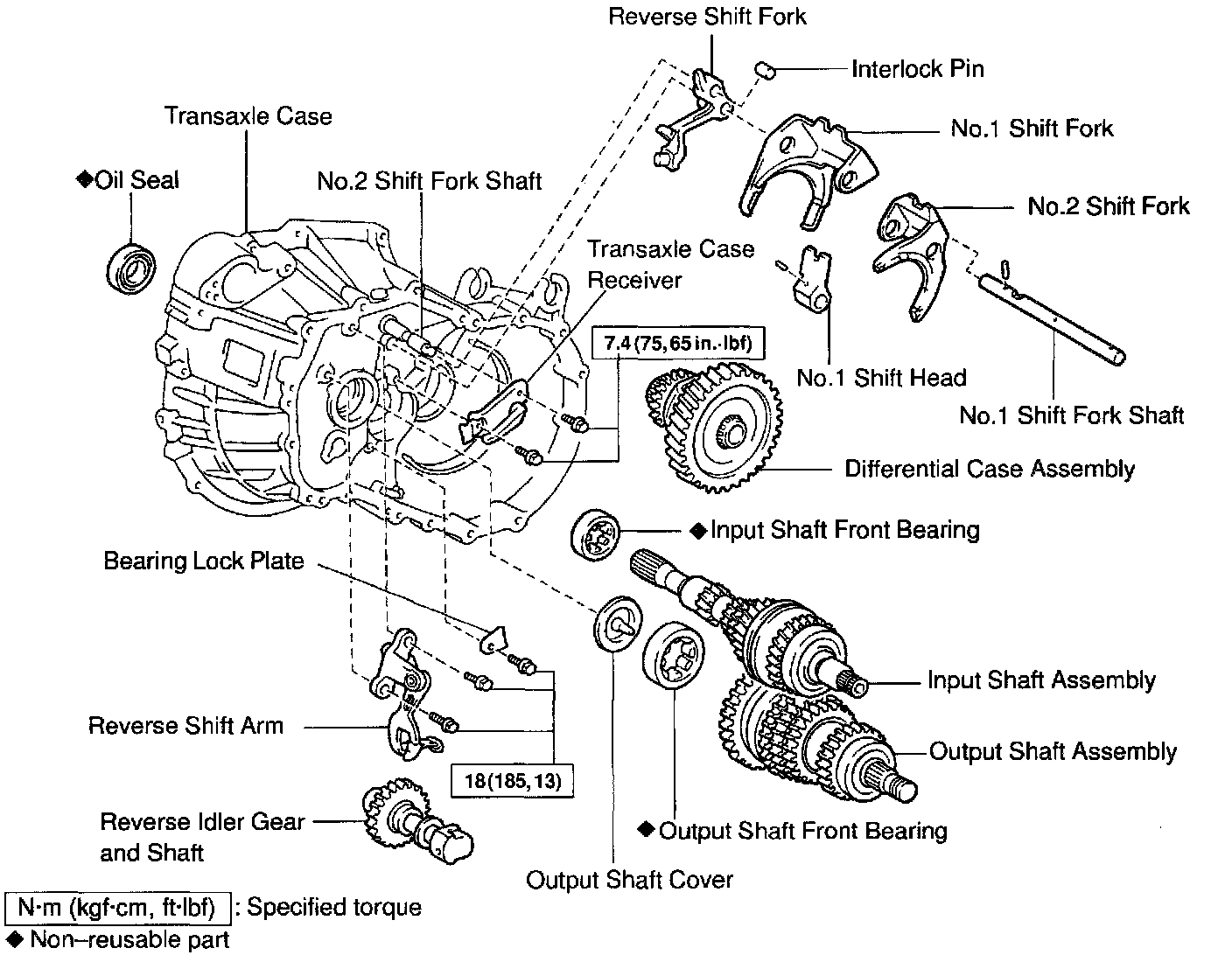 Reverse Shift Fork

Interlock Pin

Transaxle Case

No.1 Shift Fork

◆Oil Seal

No.2 Shift Fork Shaft

No.2 Shift Fork

Transaxle Case Receiver

7.4 (75, 65 in.·lbf)

No.1 Shift Head

No.1 Shift Fork Shaft

Differential Case Assembly

◆Input Shaft Front Bearing

Bearing Lock Plate

Input Shaft Assembly

Reverse Shift Arm

Output Shaft Assembly

18 (185, 13)

Reverse Idler Gear and Shaft

◆Output Shaft Front Bearing

Output Shaft Cover

N·m (kgf·cm, ft·lbf) : Specified torque

◆ Non–reusable part