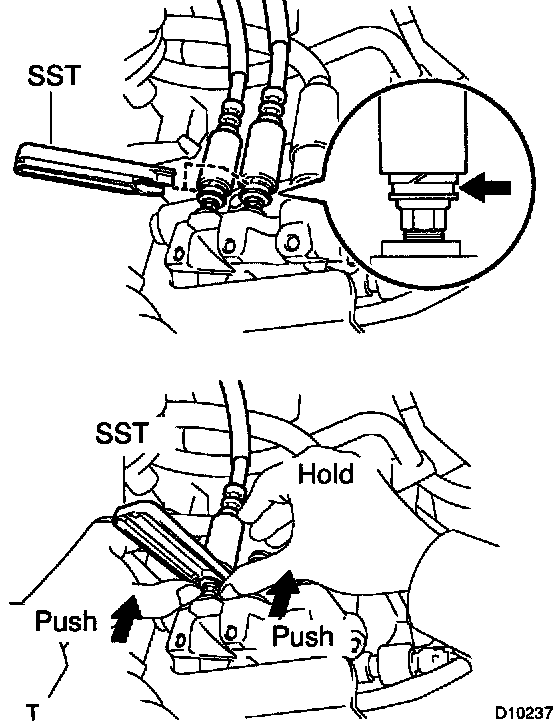 SST

SST

Hold

Push

Push

T

D10237